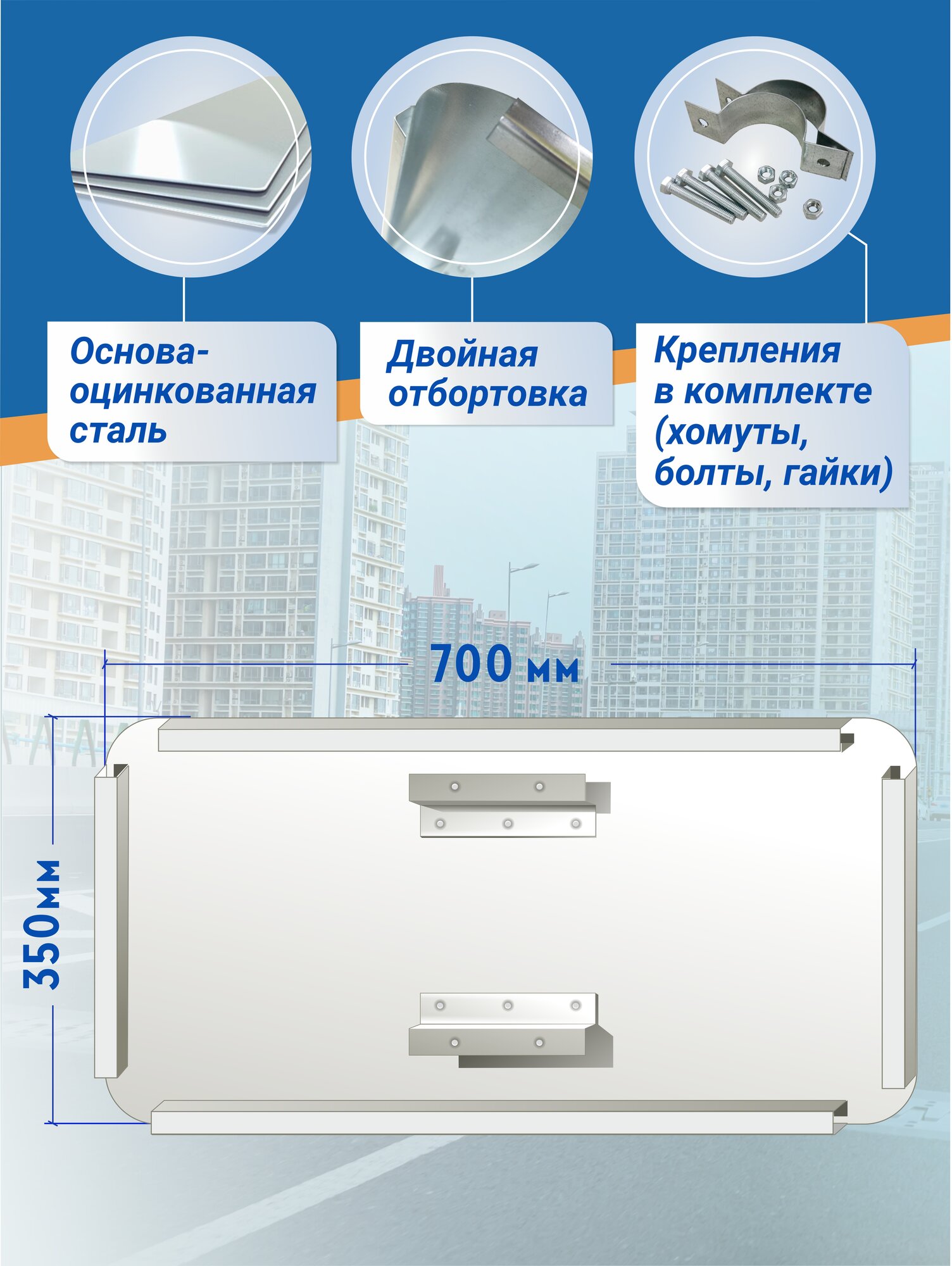 Основа-оцинкованная сталь

Двойная отбортовка

Крепления в комплекте (хомуты, болты, гайки)

700 мм

350мм