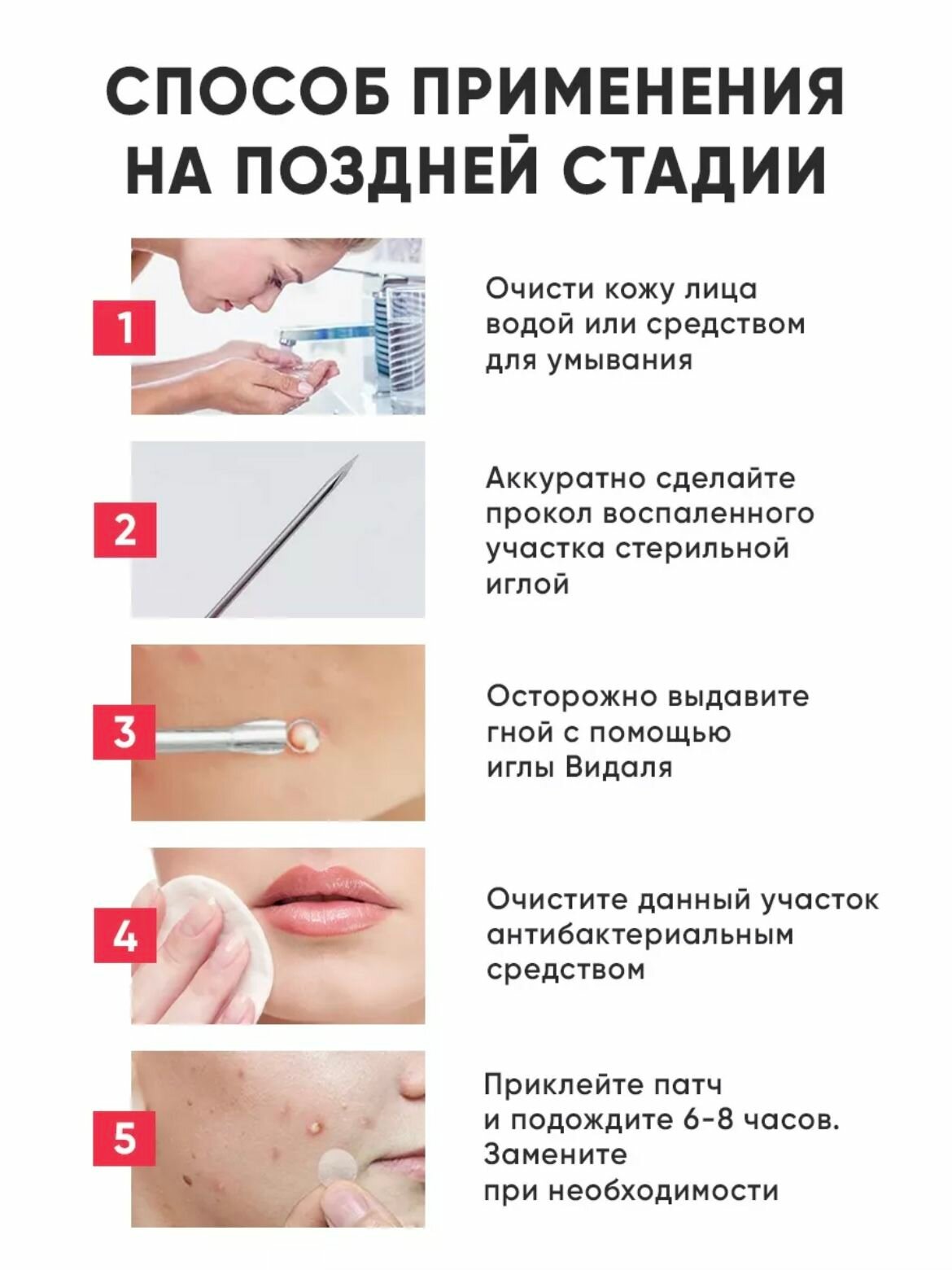 СПОСОБ ПРИМЕНЕНИЯ НА ПОЗДНЕЙ СТАДИИ

1

Очисти кожу лица водой или средством для умывания

2

Аккуратно сделайте прокол воспаленного участка стерильной иглой

3

Осторожно выдавите гной с помощью иглы Видаля

4

Очистите данный участок антибактериальным средством

5

Приклейте патч и подождите 6-8 часов. Замените при необходимости