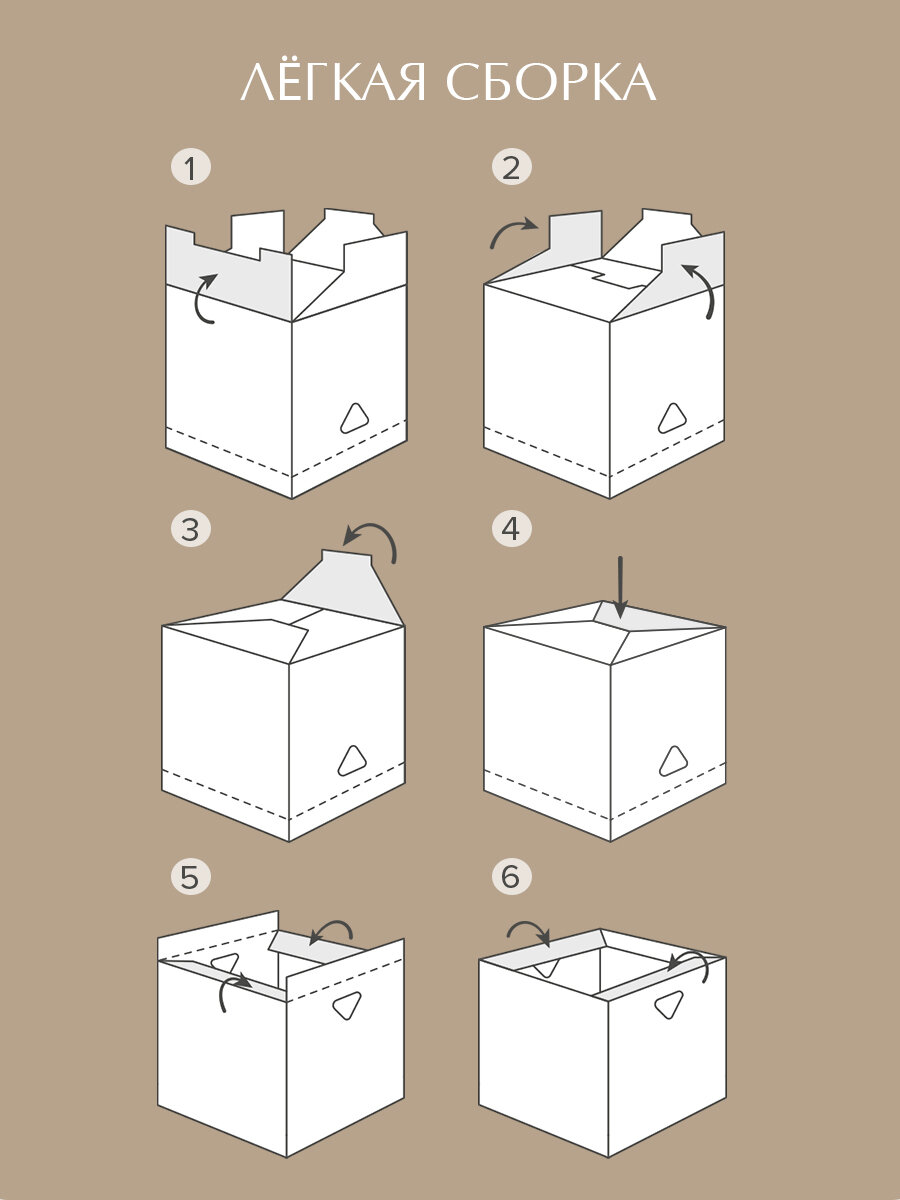 ЛЁГКАЯ СБОРКА

1

2

3

4

5

6