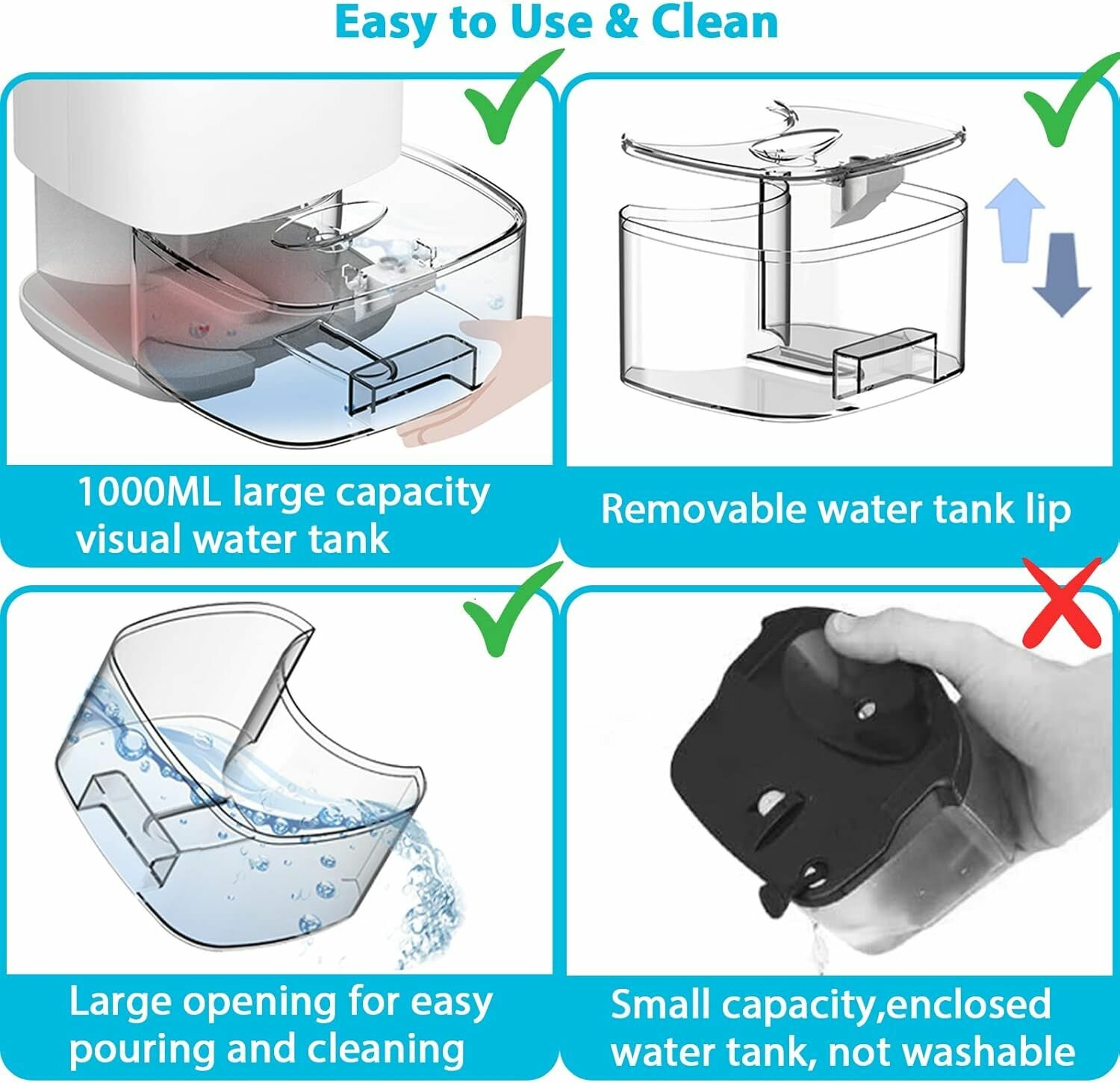 Easy to Use & Clean

1000ML large capacity visual water tank

Removable water tank lip

Large opening for easy pouring and cleaning

Small capacity,enclosed water tank, not washable