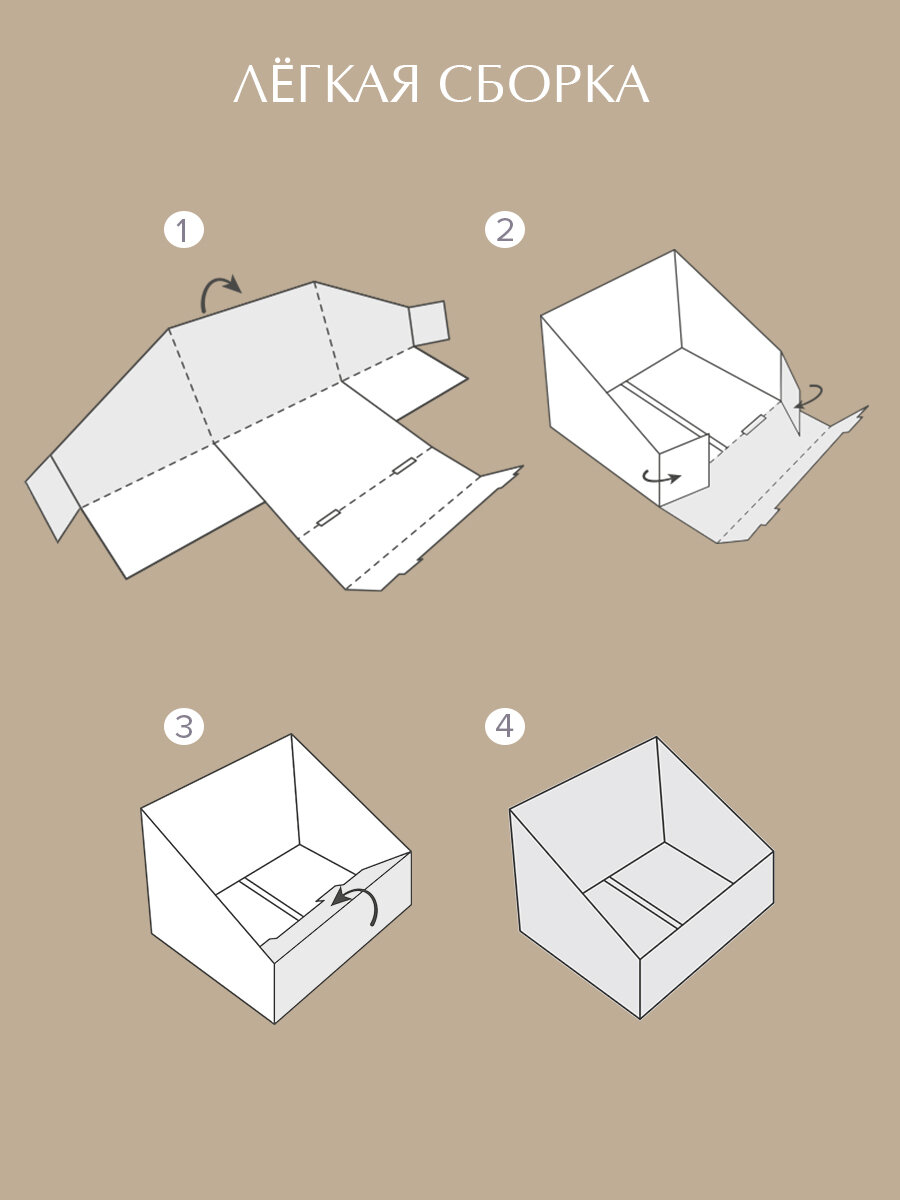 ЛЁГКАЯ СБОРКА

1

2

3

4