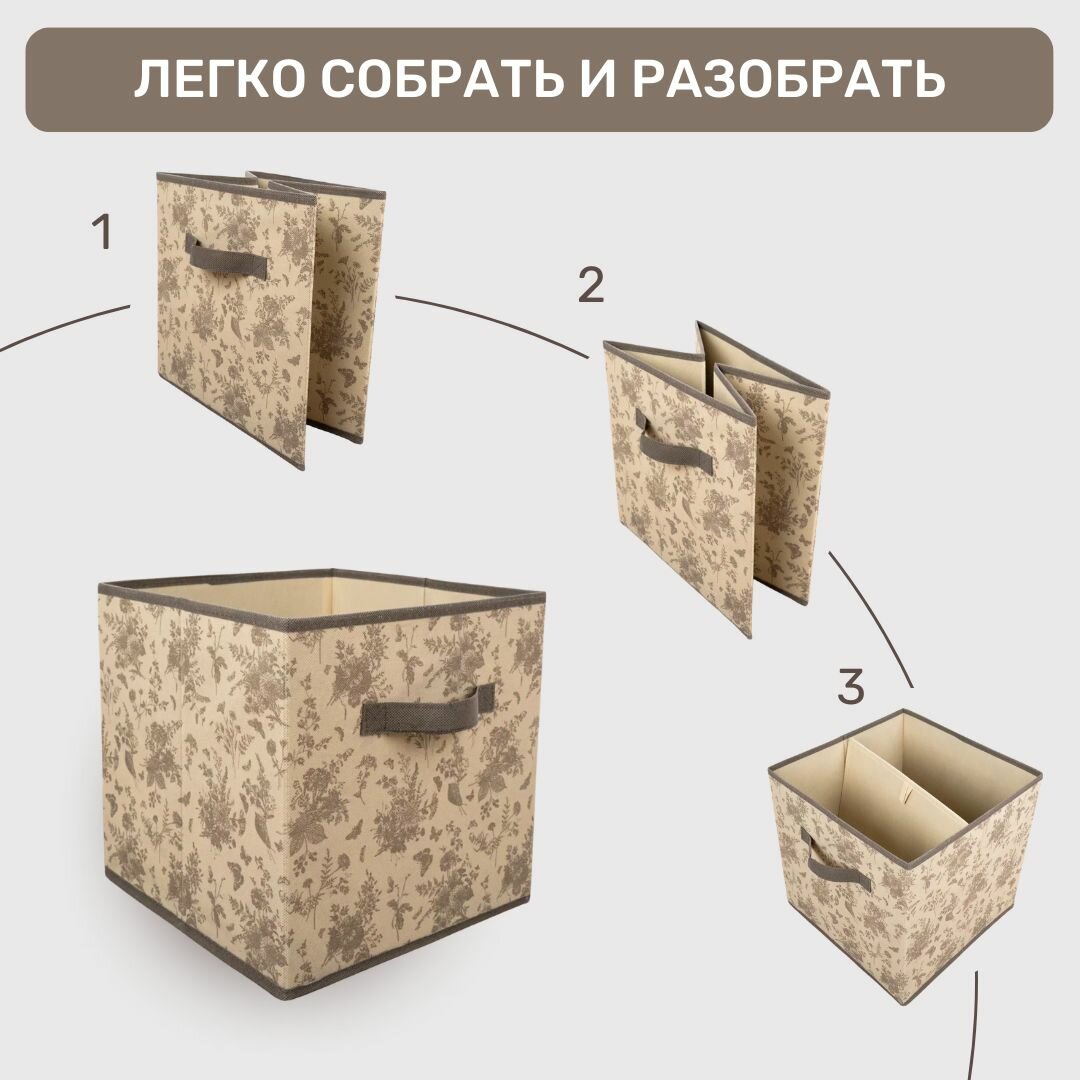 ЛЕГКО СОБРАТЬ И РАЗОБРАТЬ

1

2

3