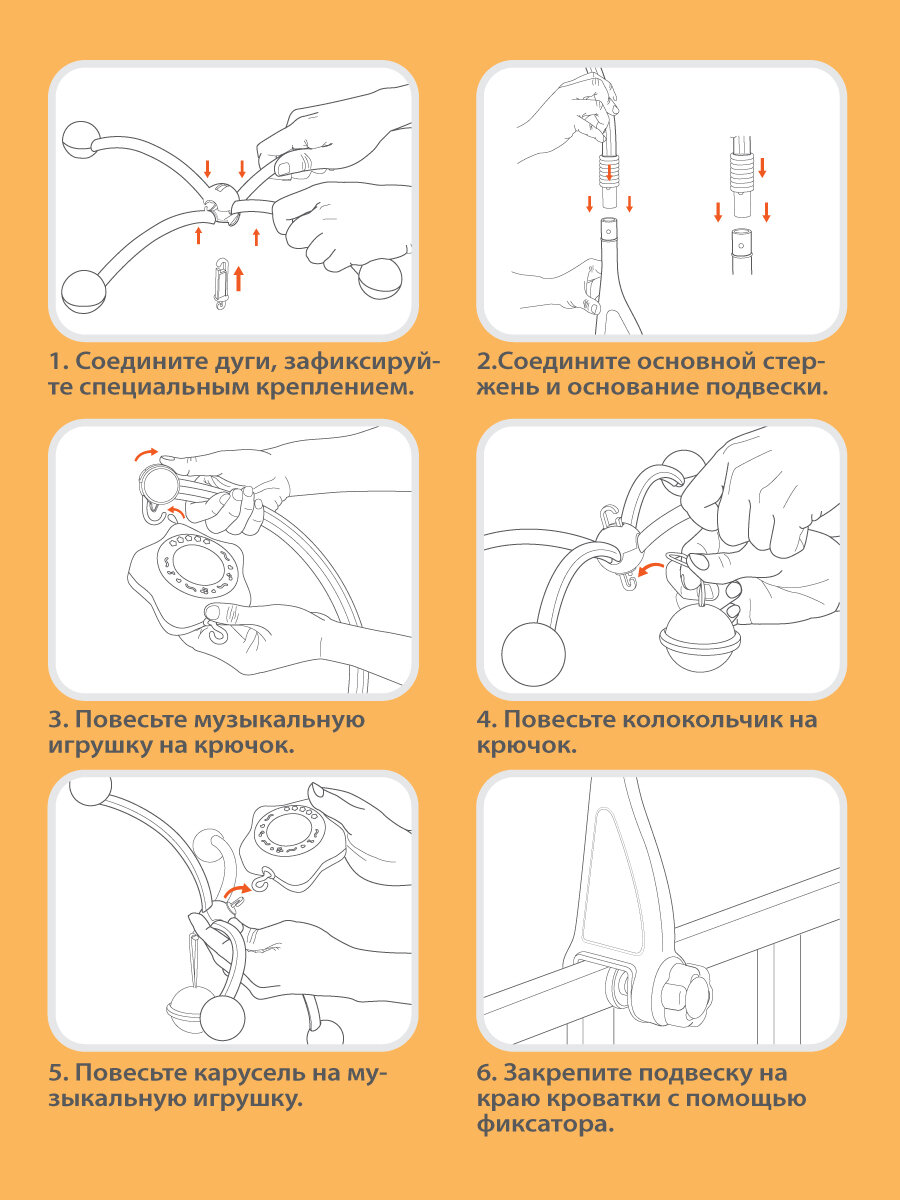 1. Соедините дуги, зафиксируйте специальным креплением.

2.Соедините основной стержень и основание подвески.

3. Повесьте музыкальную игрушку на крючок.

4. Повесьте колокольчик на крючок.

5. Повесьте карусель на музыкальную игрушку.

6. Закрепите подвеску на краю кроватки с помощью фиксатора.