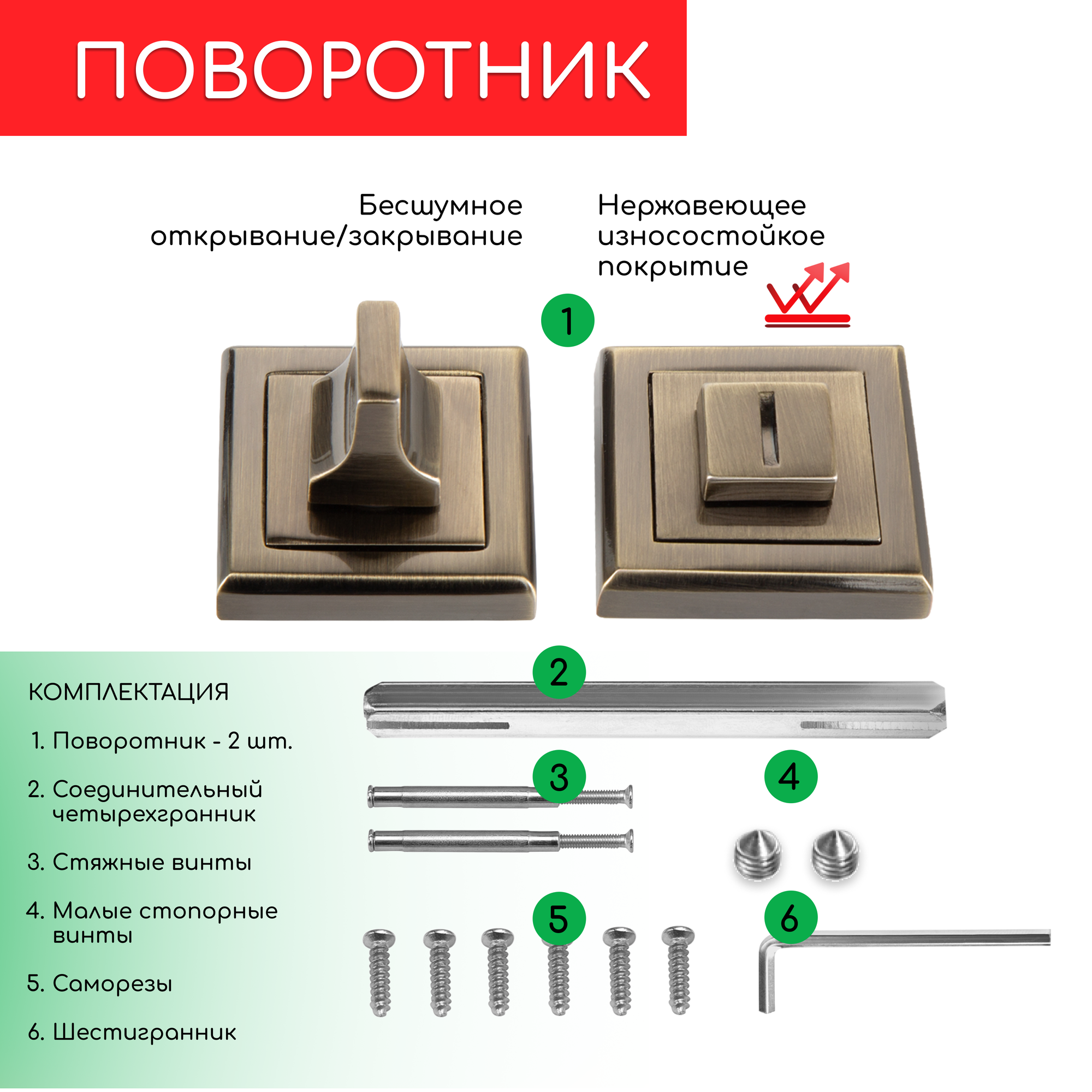 ПОВОРОТНИК

Бесшумное открывание/закрывание

Нержавеющее износостойкое покрытие

1

2

3

4

5

6

КОМПЛЕКТАЦИЯ

1. Поворотник - 2 шт.

2. Соединительный четырехгранник

3. Стяжные винты

4. Малые стопорные винты

5. Саморезы

6. Шестигранник