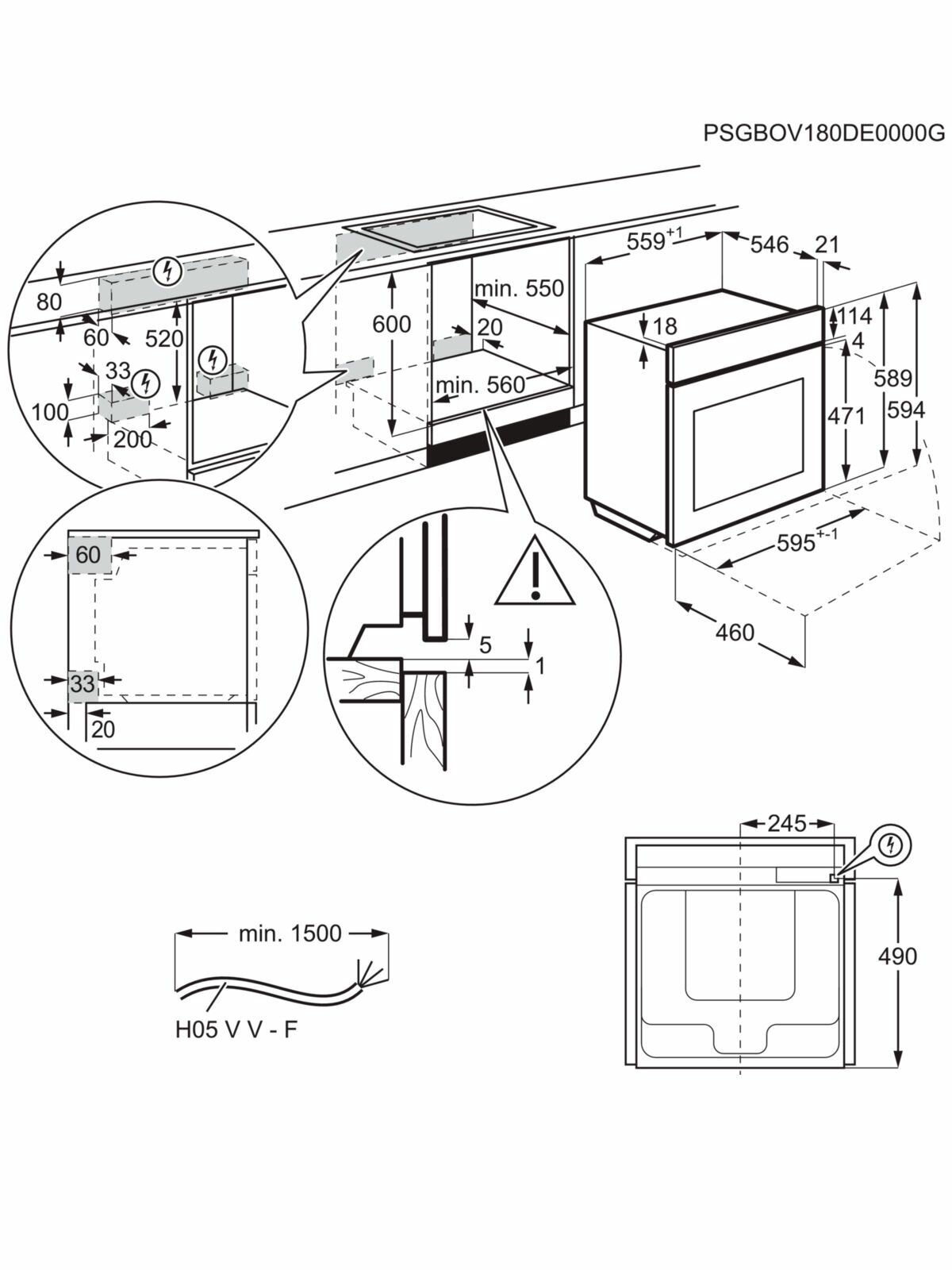 PSGBOV180DE0000G

80
60
520
33
100
200

600
min. 550
20
min. 560

$559^{+1}$
546
21
18
114
4
589
594
471
$595^{+-1}$
460

60
33
20

5
1

245
490

min. 1500
H05 V V - F