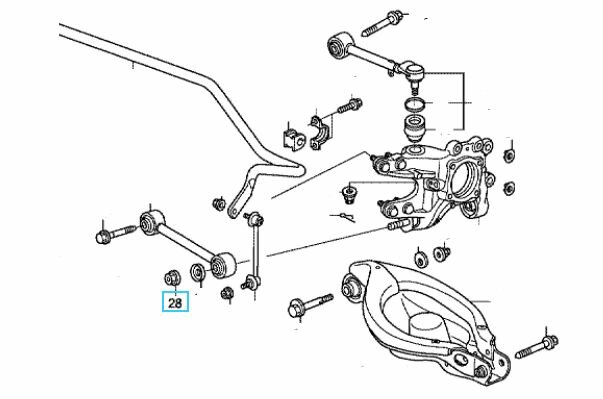 28