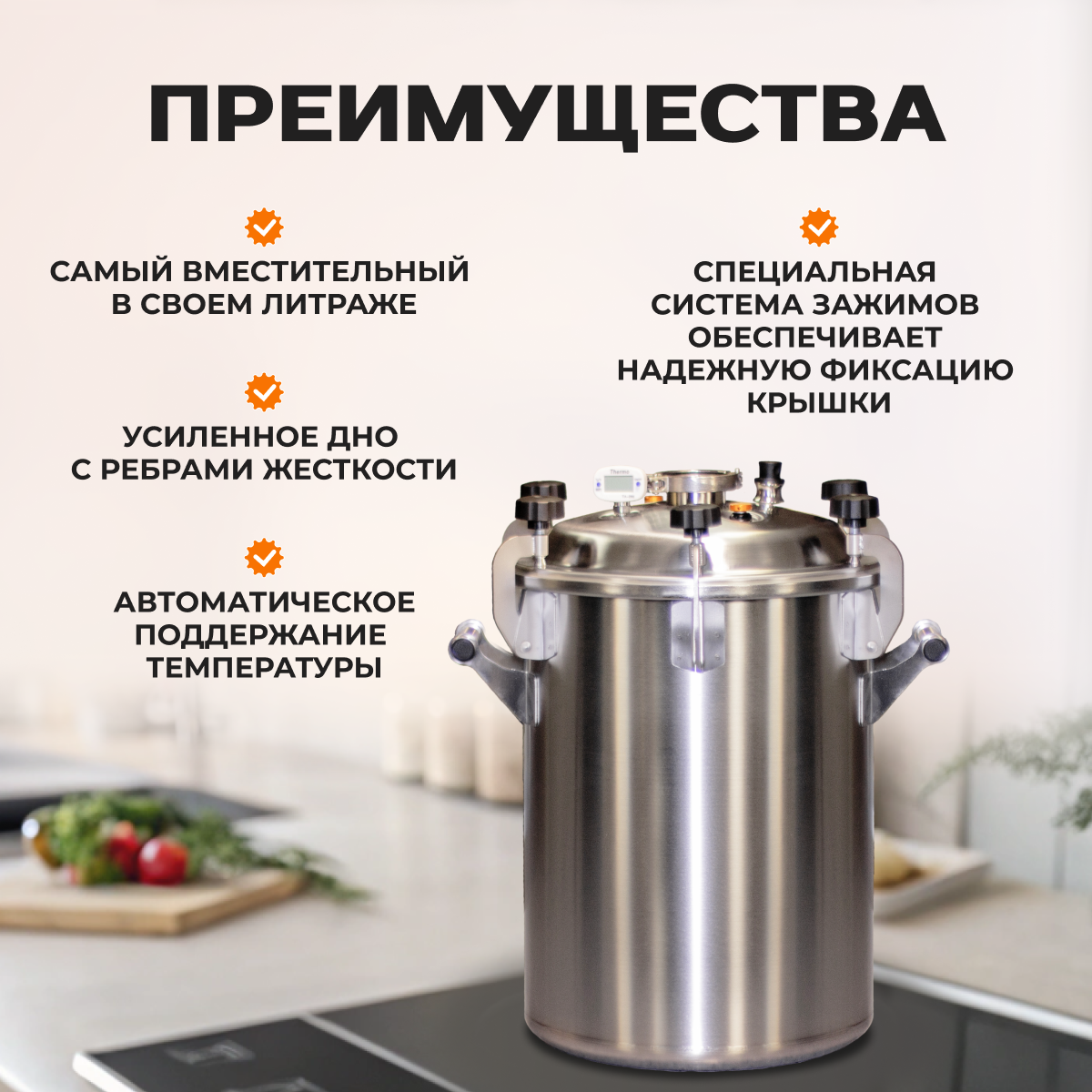 ПРЕИМУЩЕСТВА

САМЫЙ ВМЕСТИТЕЛЬНЫЙ В СВОЕМ ЛИТРАЖЕ

УСИЛЕННОЕ ДНО С РЕБРАМИ ЖЕСТКОСТИ

АВТОМАТИЧЕСКОЕ ПОДДЕРЖАНИЕ ТЕМПЕРАТУРЫ

СПЕЦИАЛЬНАЯ СИСТЕМА ЗАЖИМОВ ОБЕСПЕЧИВАЕТ НАДЕЖНУЮ ФИКСАЦИЮ КРЫШКИ

Thermo