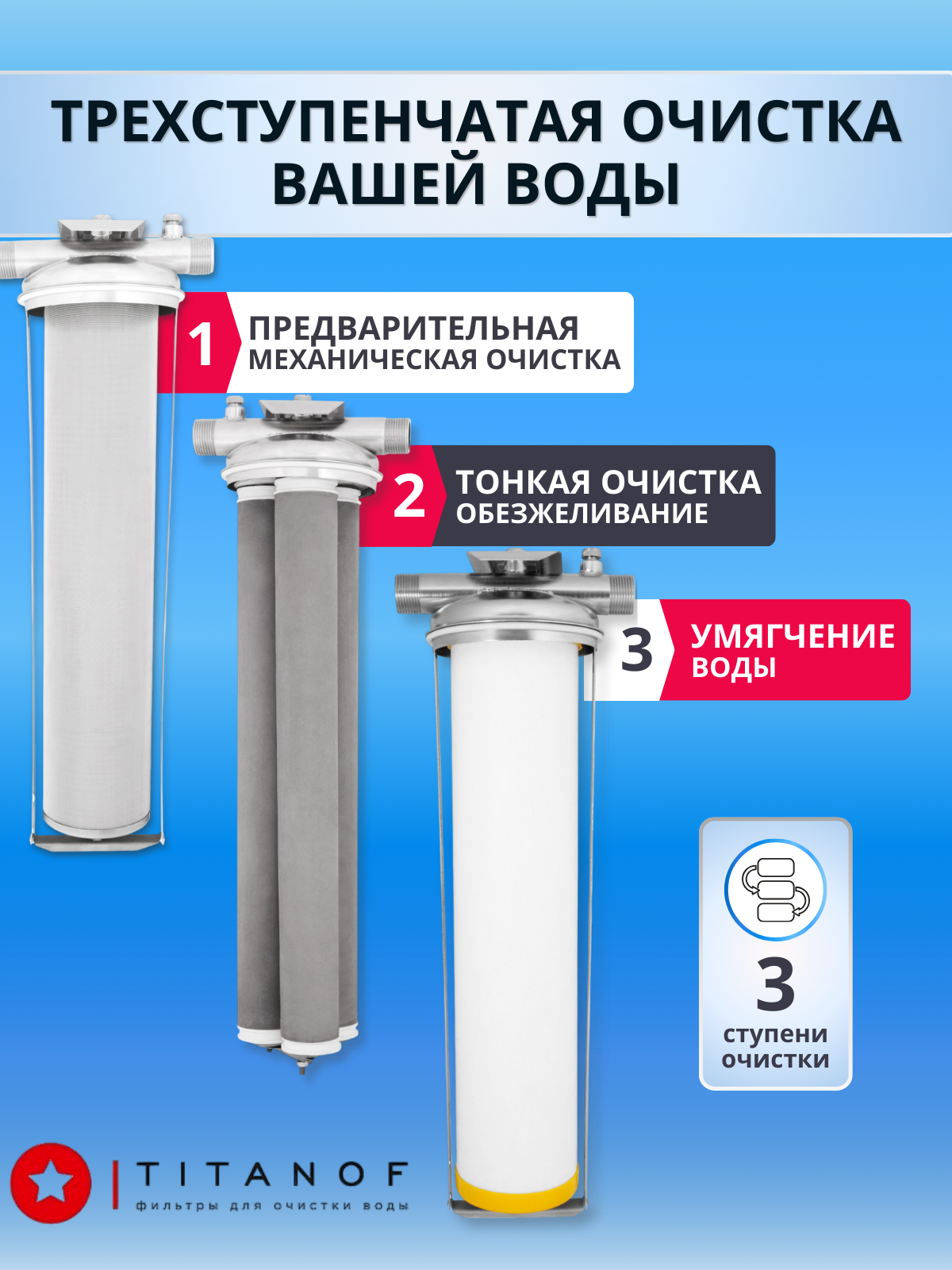 ТРЕХСТУПЕНЧАТАЯ ОЧИСТКА ВАШЕЙ ВОДЫ

1 ПРЕДВАРИТЕЛЬНАЯ МЕХАНИЧЕСКАЯ ОЧИСТКА

2 ТОНКАЯ ОЧИСТКА ОБЕЗЖЕЛИВАНИЕ

3 УМЯГЧЕНИЕ ВОДЫ

3 ступени очистки

TITANOF
фильтры для очистки воды