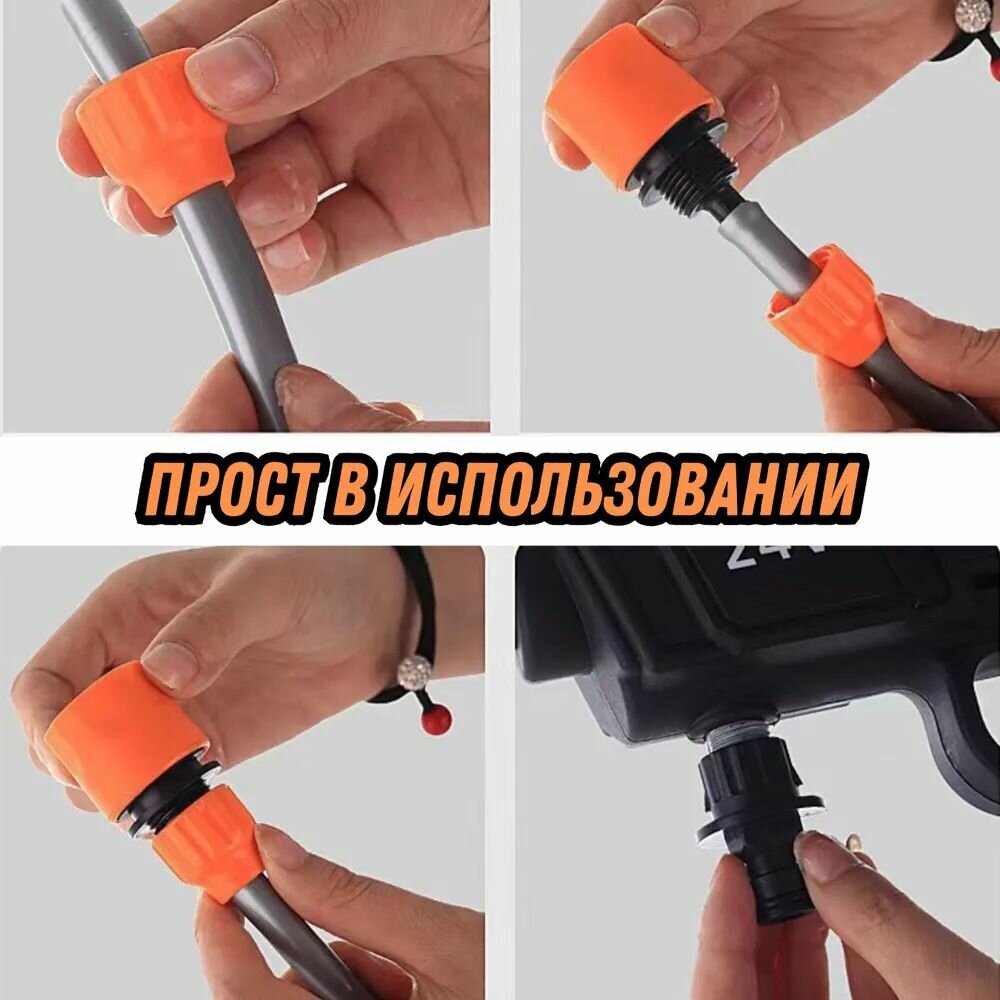 ПРОСТ В ИСПОЛЬЗОВАНИИ

24V