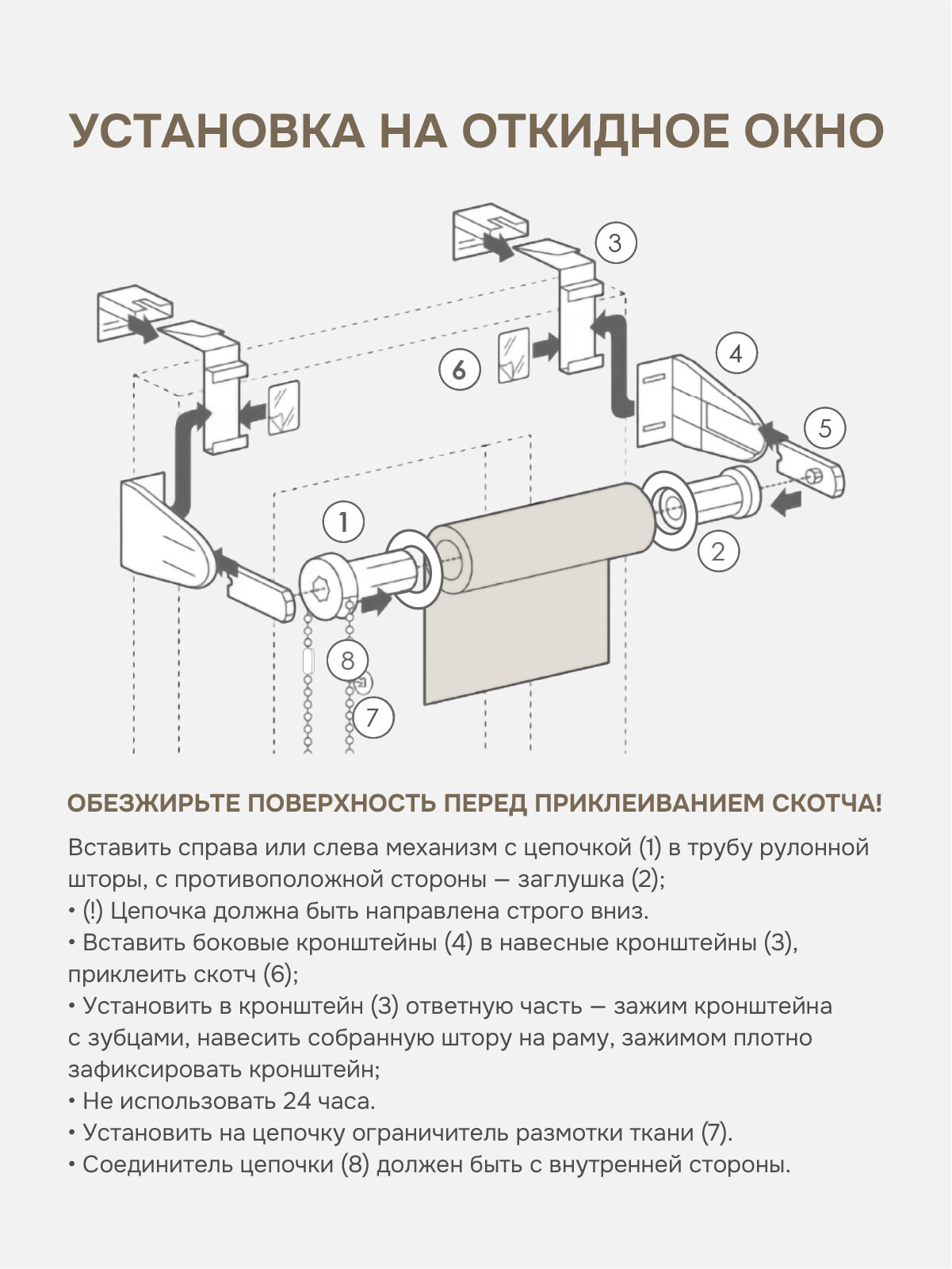 УСТАНОВКА НА ОТКИДНОЕ ОКНО

3

6

4

5

1

2

8

7

ОБЕЗЖИРЬТЕ ПОВЕРХНОСТЬ ПЕРЕД ПРИКЛЕИВАНИЕМ СКОТЧА!

Вставить справа или слева механизм с цепочкой (1) в трубу рулонной шторы, с противоположной стороны — заглушка (2);
• (!) Цепочка должна быть направлена строго вниз.
• Вставить боковые кронштейны (4) в навесные кронштейны (3), приклеить скотч (6);
• Установить в кронштейн (3) ответную часть — зажим кронштейна с зубцами, навесить собранную штору на раму, зажимом плотно зафиксировать кронштейн;
• Не использовать 24 часа.
• Установить на цепочку ограничитель размотки ткани (7).
• Соединитель цепочки (8) должен быть с внутренней стороны.