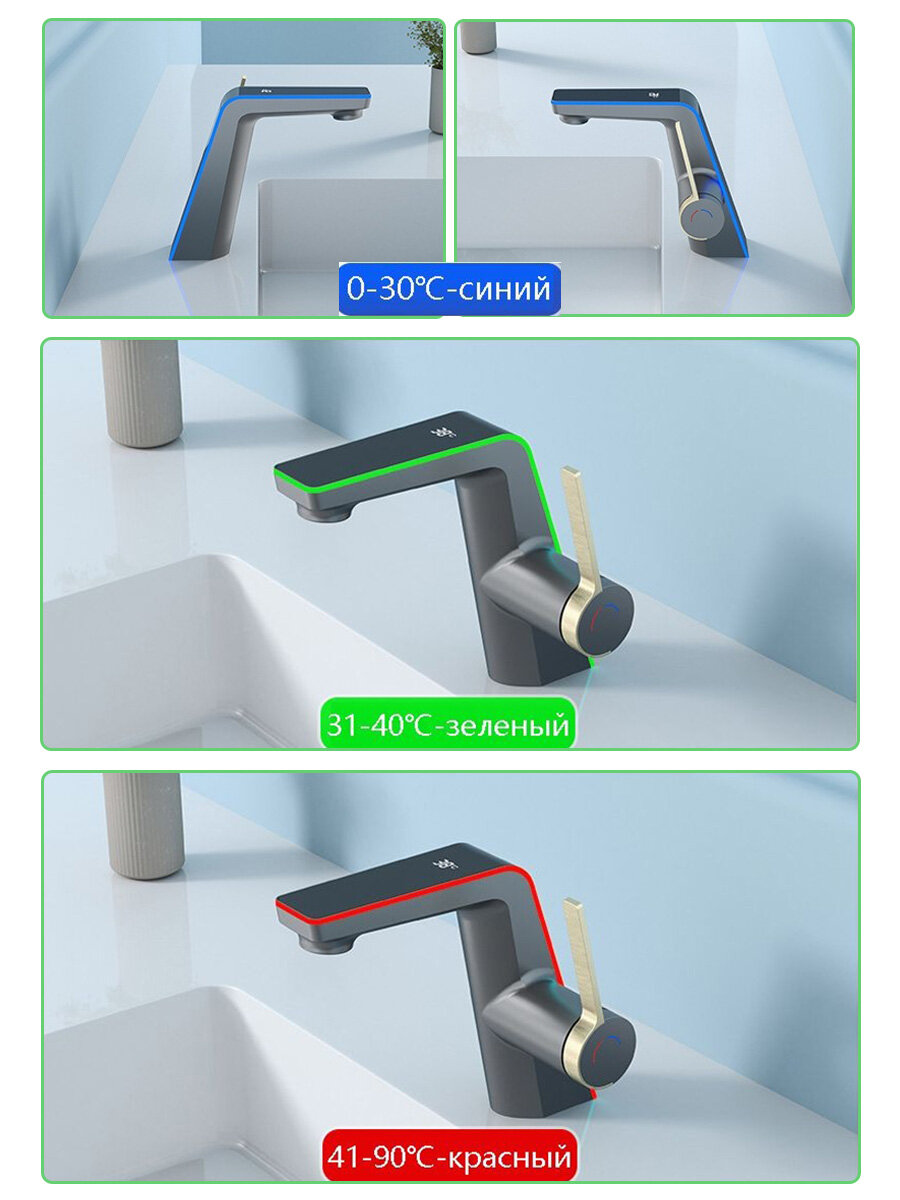 0-30℃-синий

31-40℃-зеленый

41-90℃-красный