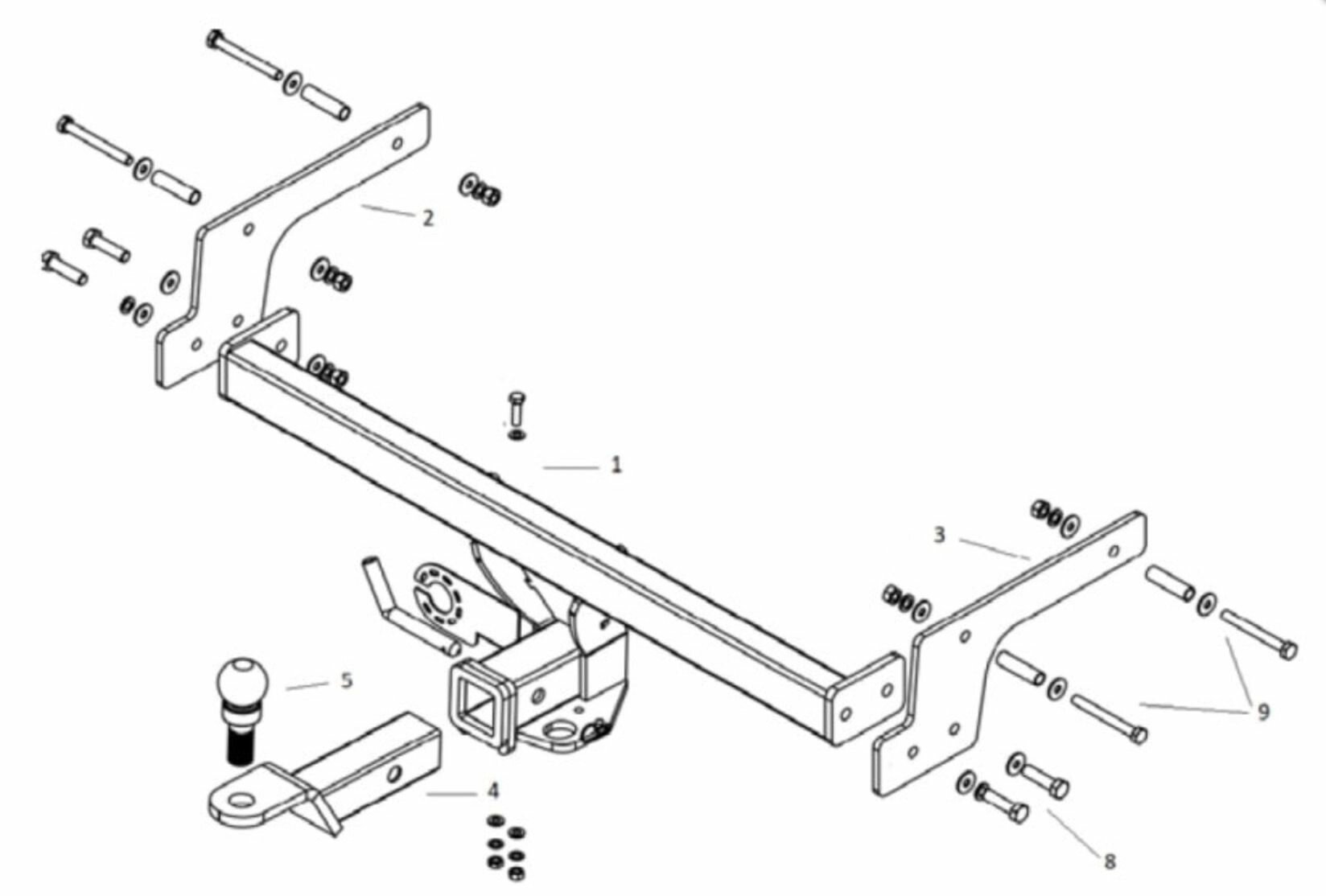 2
1
3
5
9
4
8