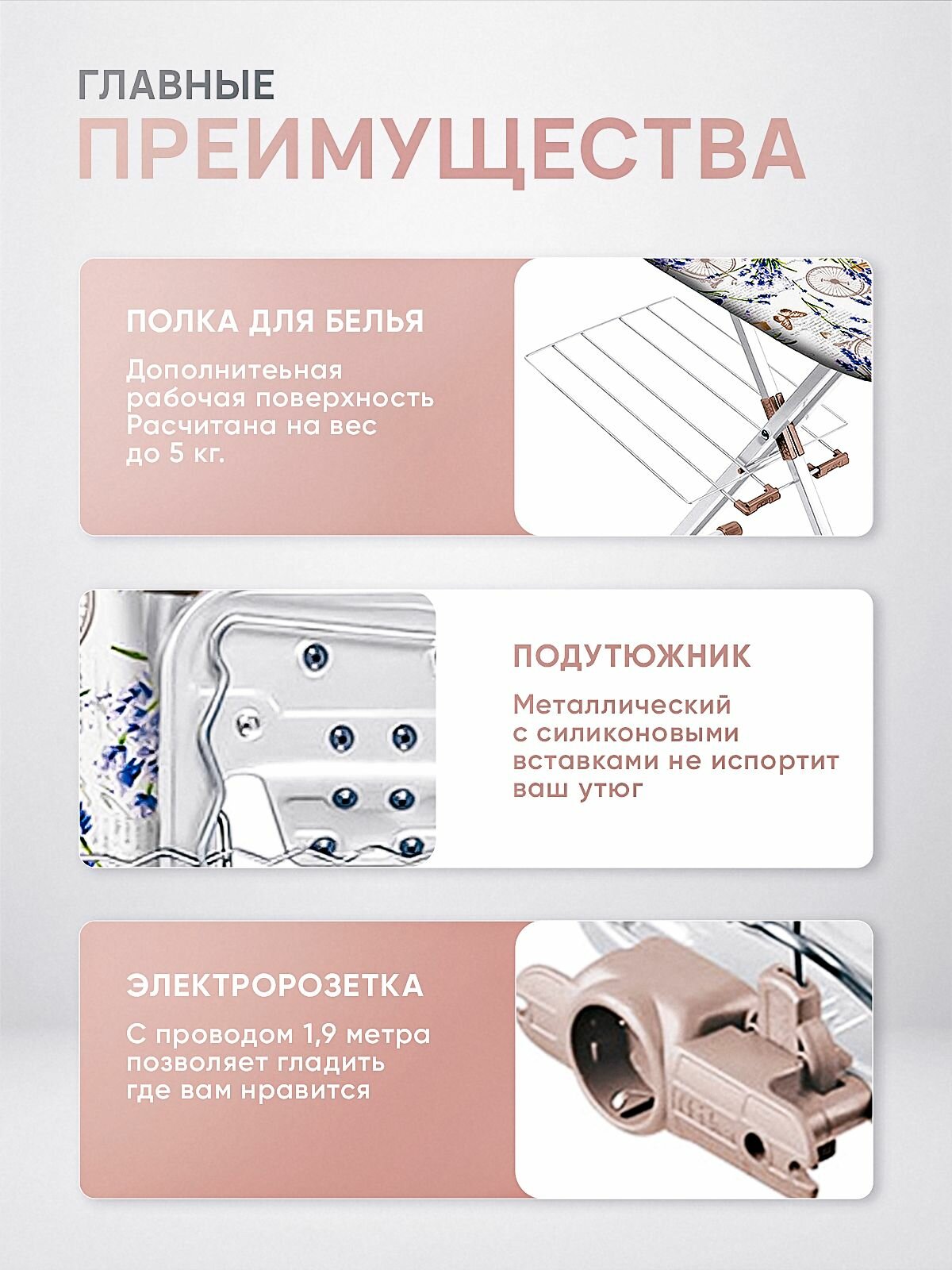 ГЛАВНЫЕ
ПРЕИМУЩЕСТВА

ПОЛКА ДЛЯ БЕЛЬЯ

Дополнитеьная рабочая поверхность Расчитана на вес до 5 кг.

ПОДУТЮЖНИК

Металлический с силиконовыми вставками не испортит ваш утюг

ЭЛЕКТРОРОЗЕТКА

С проводом 1,9 метра позволяет гладить где вам нравится