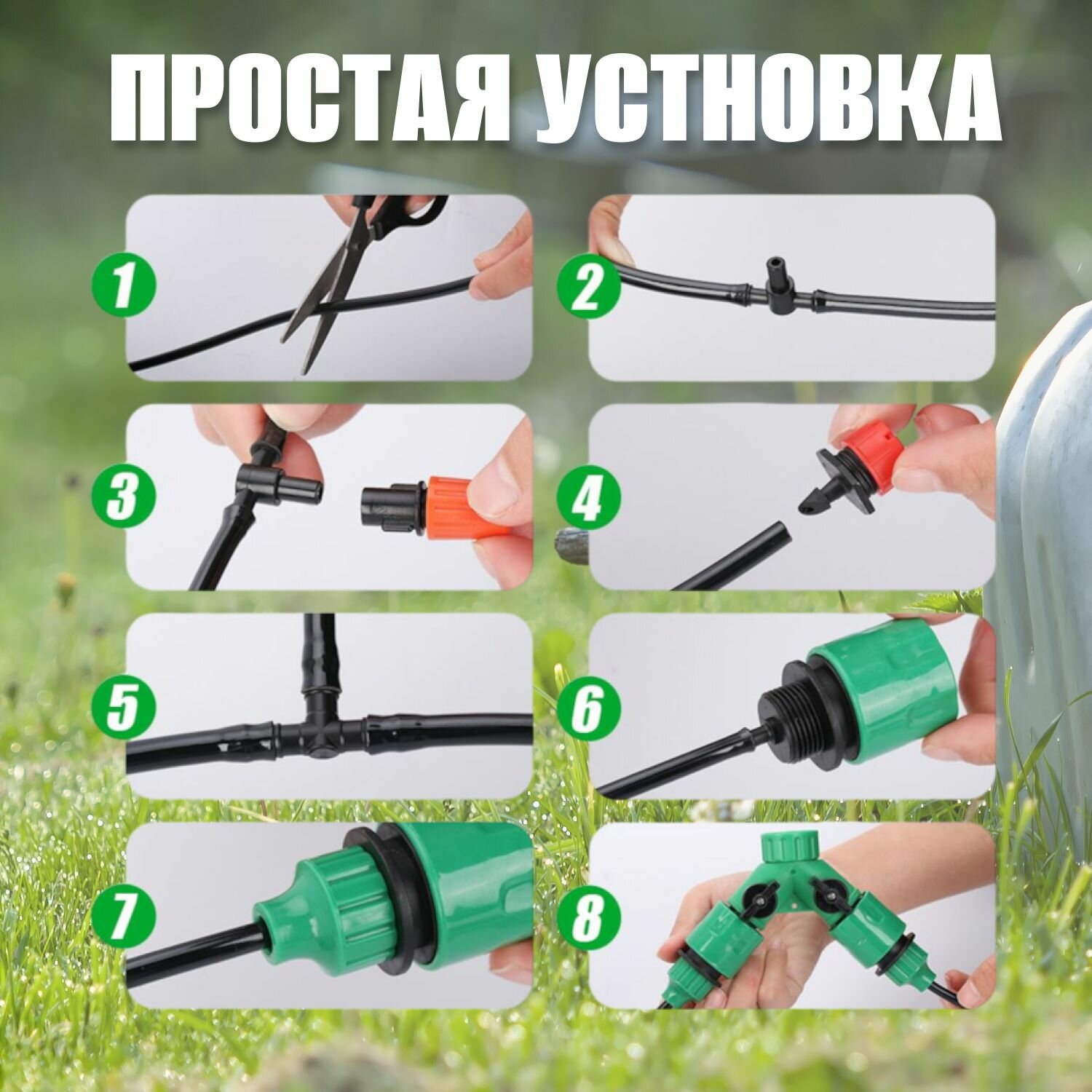 ПРОСТАЯ УСТНОВКА

1

2

3

4

5

6

7

8