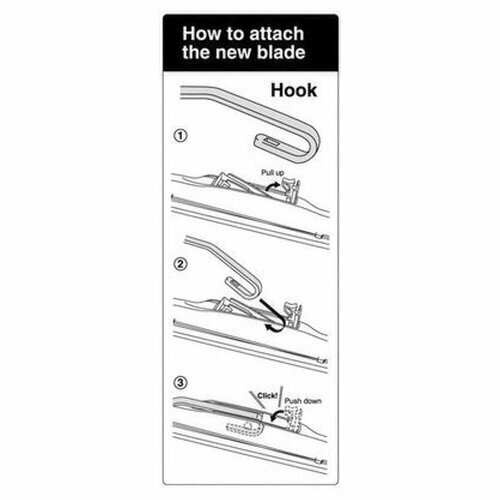 How to attach the new blade

Hook

①

Pull up

②

③

Click!

Push down