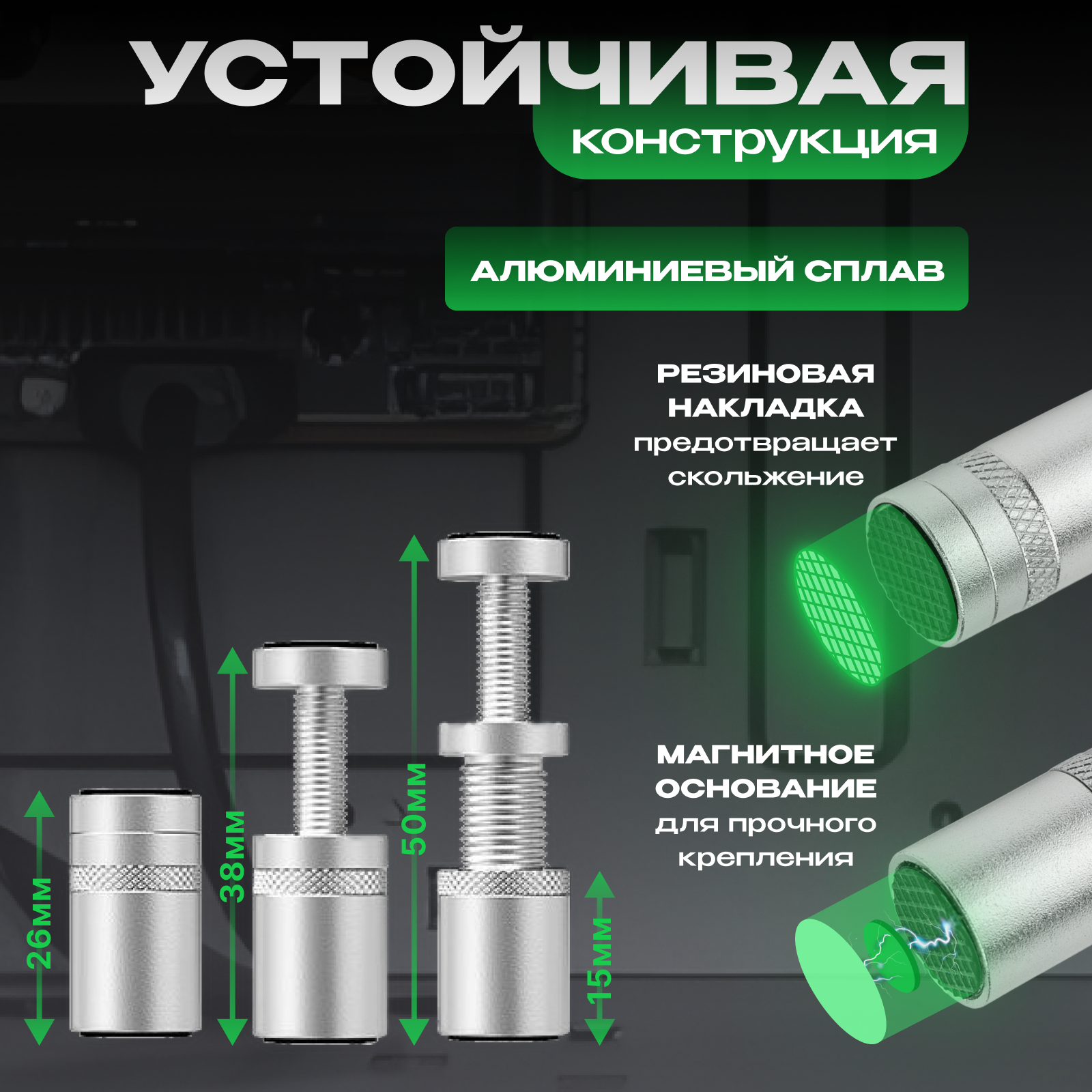 УСТОЙЧИВАЯ
конструкция

АЛЮМИНИЕВЫЙ СПЛАВ

РЕЗИНОВАЯ НАКЛАДКА предотвращает скольжение

МАГНИТНОЕ ОСНОВАНИЕ для прочного крепления

26мм

38мм

50мм

15мм