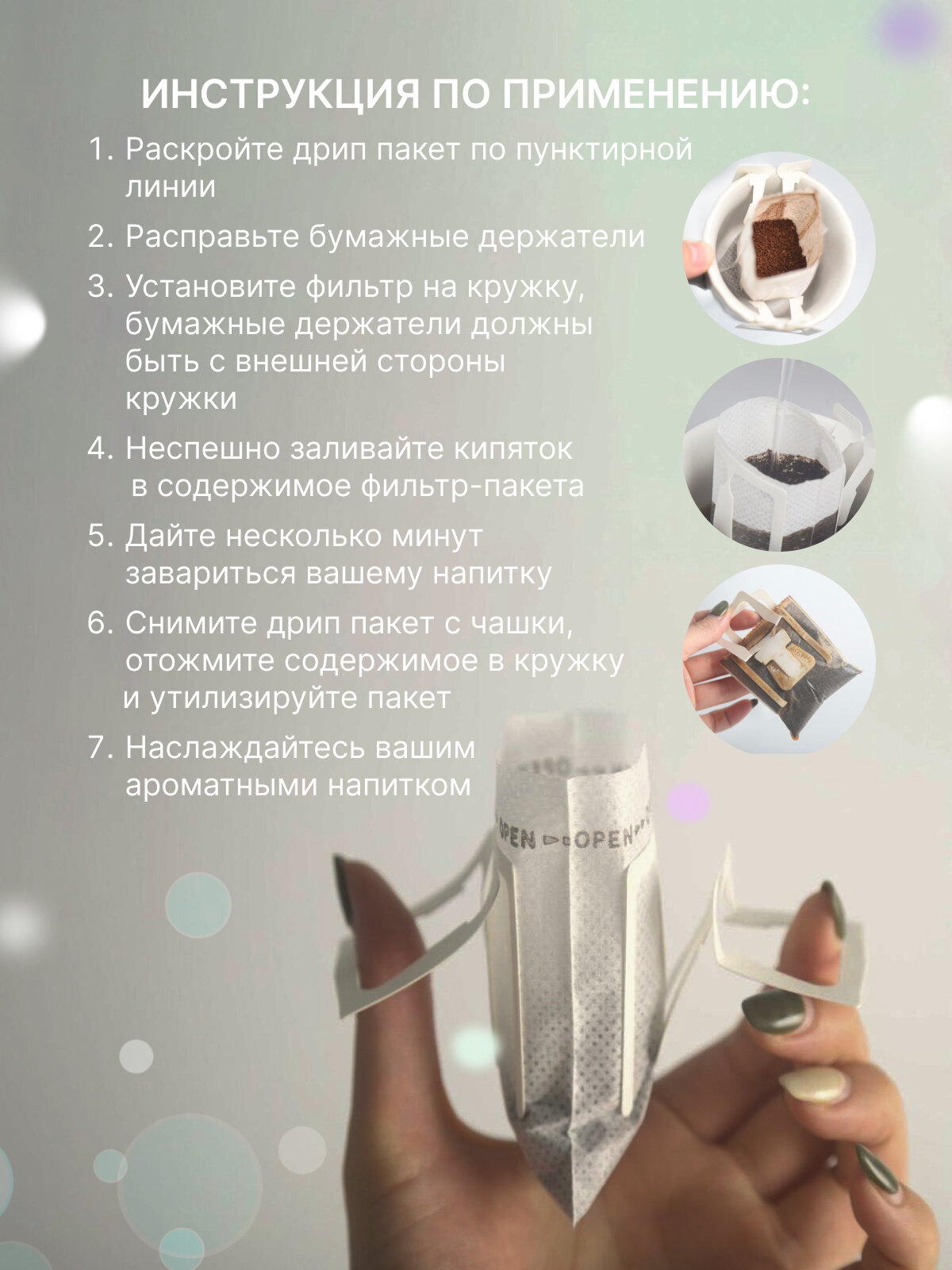 ИНСТРУКЦИЯ ПО ПРИМЕНЕНИЮ:

1. Раскройте дрип пакет по пунктирной линии

2. Расправьте бумажные держатели

3. Установите фильтр на кружку, бумажные держатели должны быть с внешней стороны кружки

4. Неспешно заливайте кипяток в содержимое фильтр-пакета

5. Дайте несколько минут завариться вашему напитку

6. Снимите дрип пакет с чашки, отожмите содержимое в кружку и утилизируйте пакет

7. Наслаждайтесь вашим ароматными напитком

OPEN OPEN