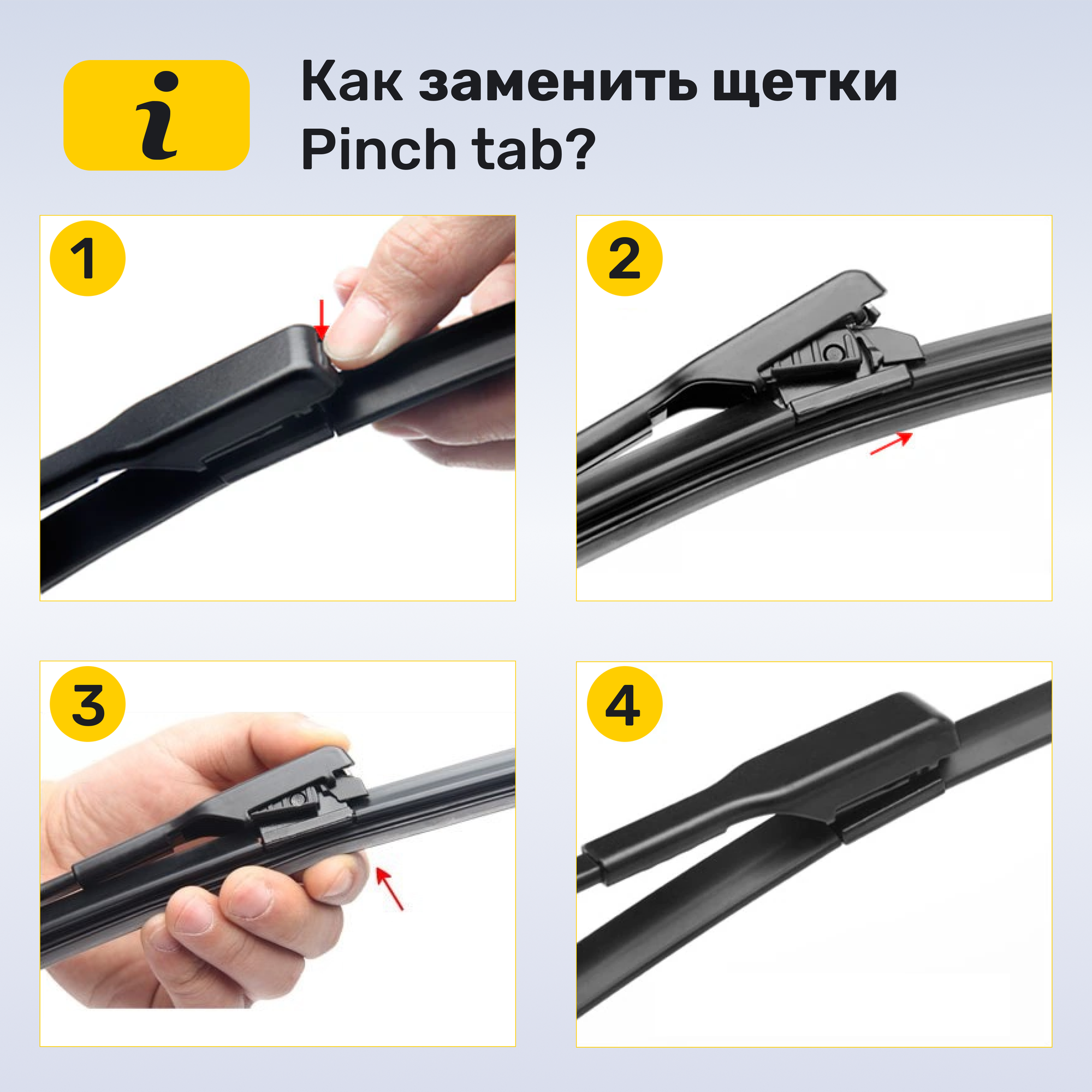 i

Как заменить щетки Pinch tab?

1

2

3

4