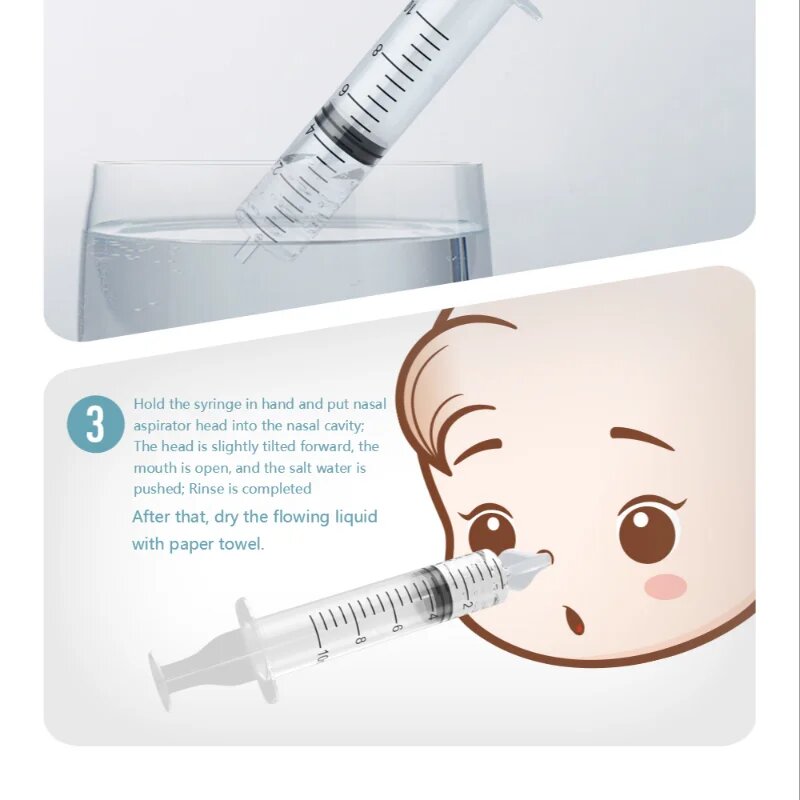 8
6
4
2

3 Hold the syringe in hand and put nasal aspirator head into the nasal cavity; The head is slightly tilted forward, the mouth is open, and the salt water is pushed; Rinse is completed

After that, dry the flowing liquid with paper towel.

2
4
6
8
10