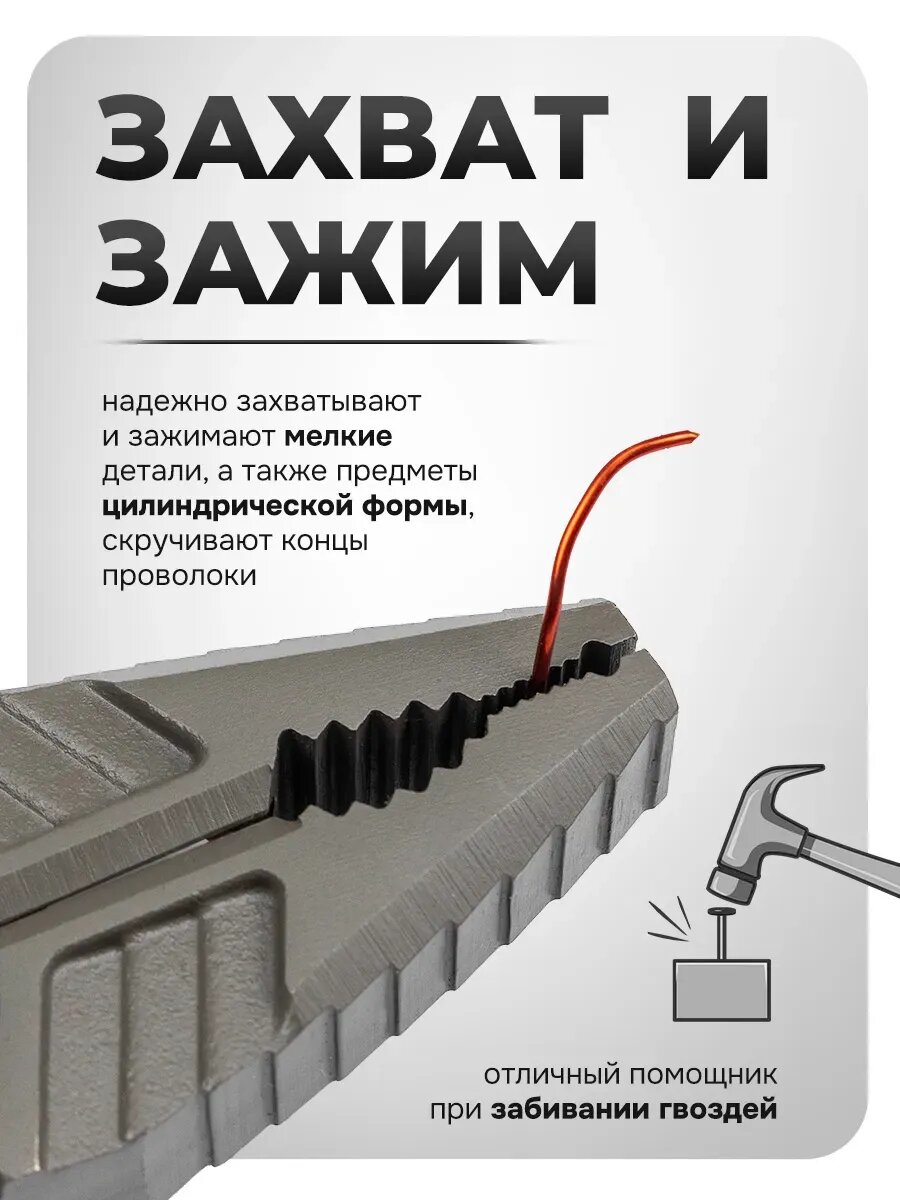 ЗАХВАТ И ЗАЖИМ

надежно захватывают и зажимают мелкие детали, а также предметы цилиндрической формы, скручивают концы проволоки

отличный помощник при забивании гвоздей