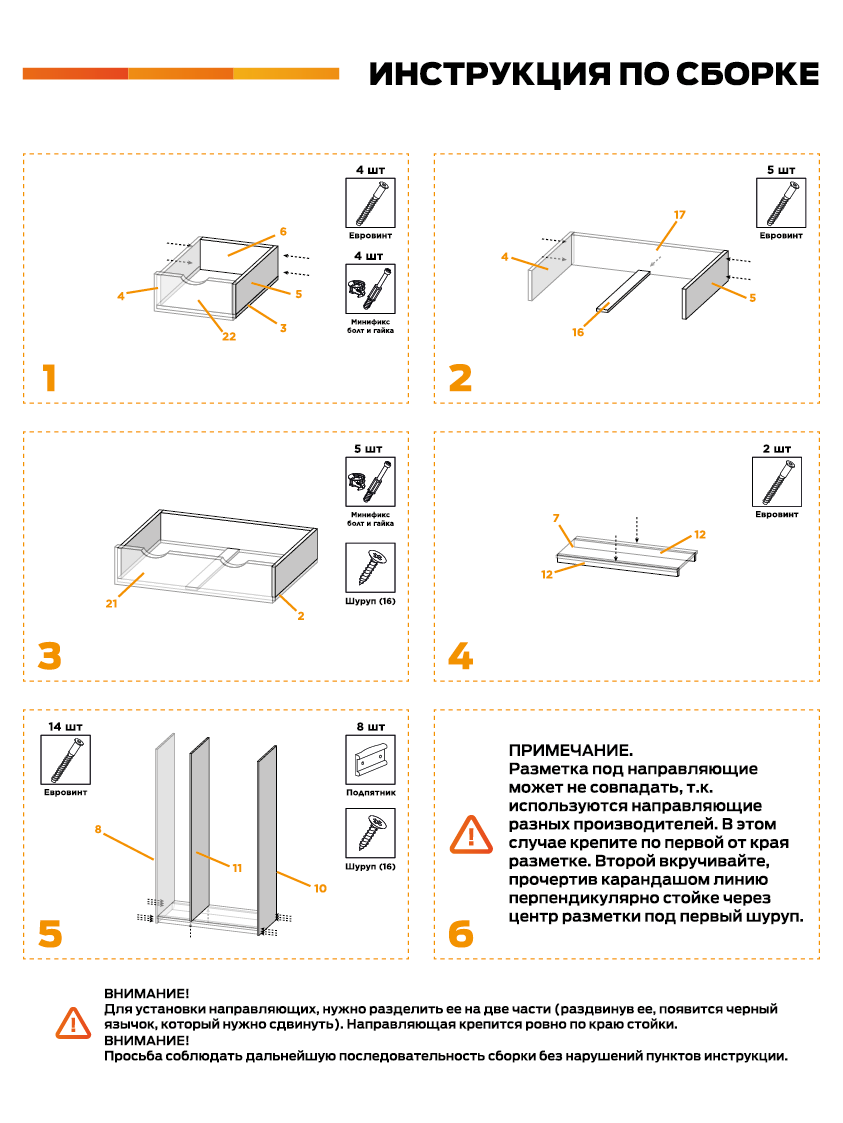 ИНСТРУКЦИЯ ПО СБОРКЕ

4 шт
Евровинт
4 шт
Минификс болт и гайка
6
4
5
3
22
1

5 шт
Евровинт
17
4
5
16
2

5 шт
Минификс болт и гайка
Шуруп (16)
21
2
3

2 шт
Евровинт
7
12
12
4

14 шт
Евровинт
8 шт
Подпятник
Шуруп (16)
8
11
10
5

ПРИМЕЧАНИЕ.
Разметка под направляющие может не совпадать, т.к. используются направляющие разных производителей. В этом случае крепите по первой от края разметке. Второй вкручивайте, прочертив карандашом линию перпендикулярно стойке через центр разметки под первый шуруп.
6

ВНИМАНИЕ!
Для установки направляющих, нужно разделить ее на две части (раздвинув ее, появится черный язычок, который нужно сдвинуть). Направляющая крепится ровно по краю стойки.
ВНИМАНИЕ!
Просьба соблюдать дальнейшую последовательность сборки без нарушений пунктов инструкции.