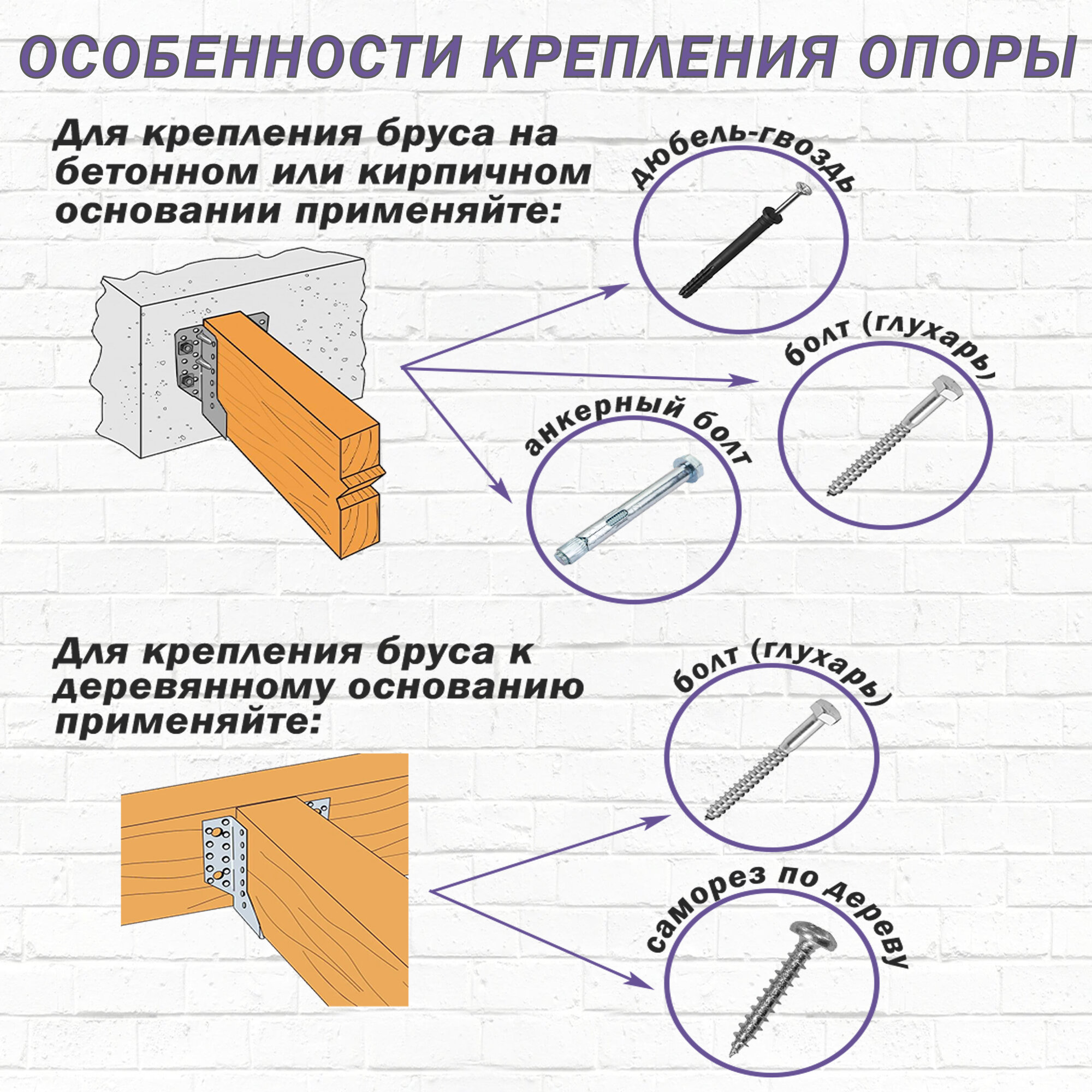 ОСОБЕННОСТИ КРЕПЛЕНИЯ ОПОРЫ

Для крепления бруса на бетонном или кирпичном основании применяйте:

дюбель-гвоздь

болт (глухарь)

анкерный болт

Для крепления бруса к деревянному основанию применяйте:

болт (глухарь)

саморез по дереву