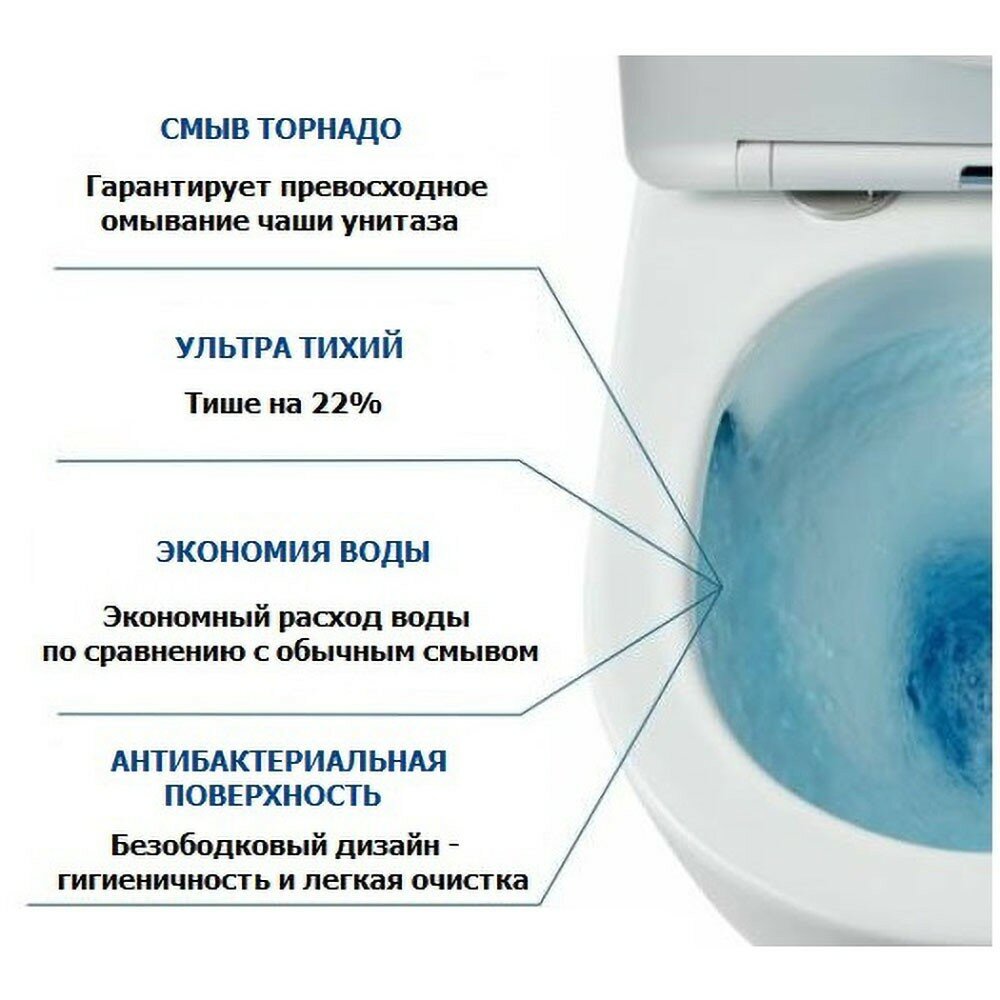 СМЫВ ТОРНАДО

Гарантирует превосходное омывание чаши унитаза

УЛЬТРА ТИХИЙ

Тише на 22%

ЭКОНОМИЯ ВОДЫ

Экономный расход воды по сравнению с обычным смывом

АНТИБАКТЕРИАЛЬНАЯ ПОВЕРХНОСТЬ

Безободковый дизайн - гигиеничность и легкая очистка