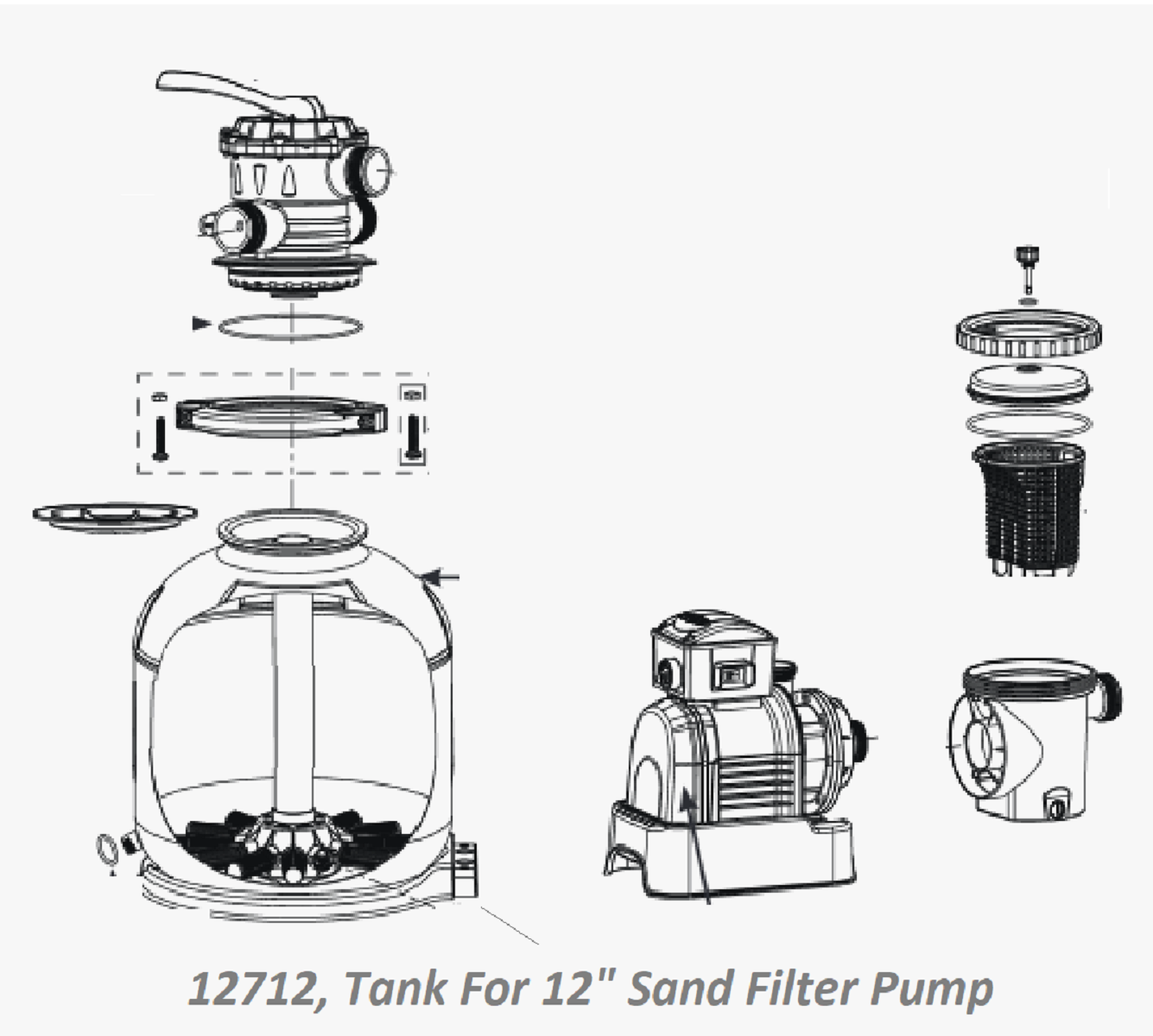 12712, Tank For 12" Sand Filter Pump