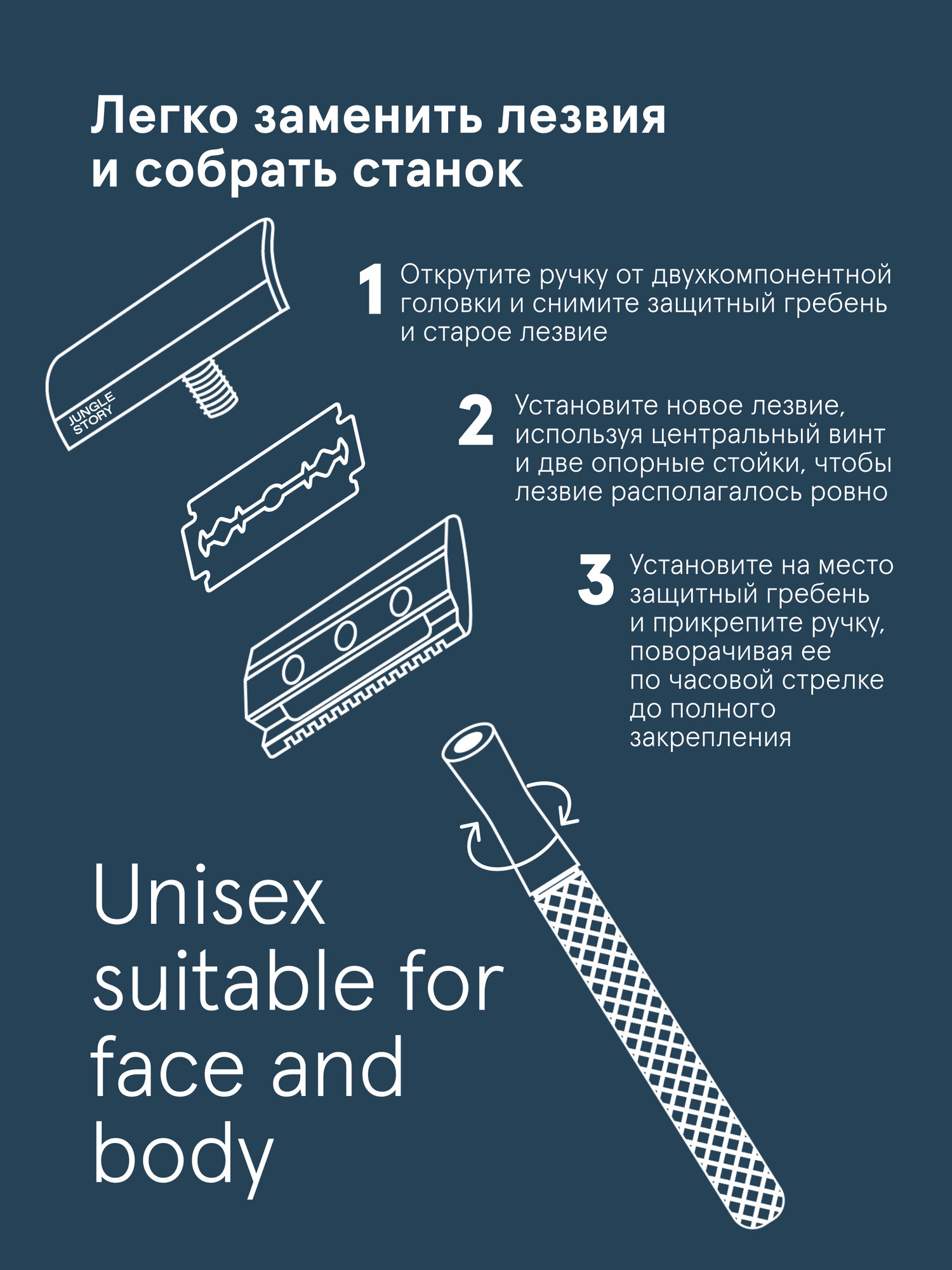 Легко заменить лезвия и собрать станок

JUNGLE STORY

1 Открутите ручку от двухкомпонентной головки и снимите защитный гребень и старое лезвие

2 Установите новое лезвие, используя центральный винт и две опорные стойки, чтобы лезвие располагалось ровно

3 Установите на место защитный гребень и прикрепите ручку, поворачивая ее по часовой стрелке до полного закрепления

Unisex suitable for face and body