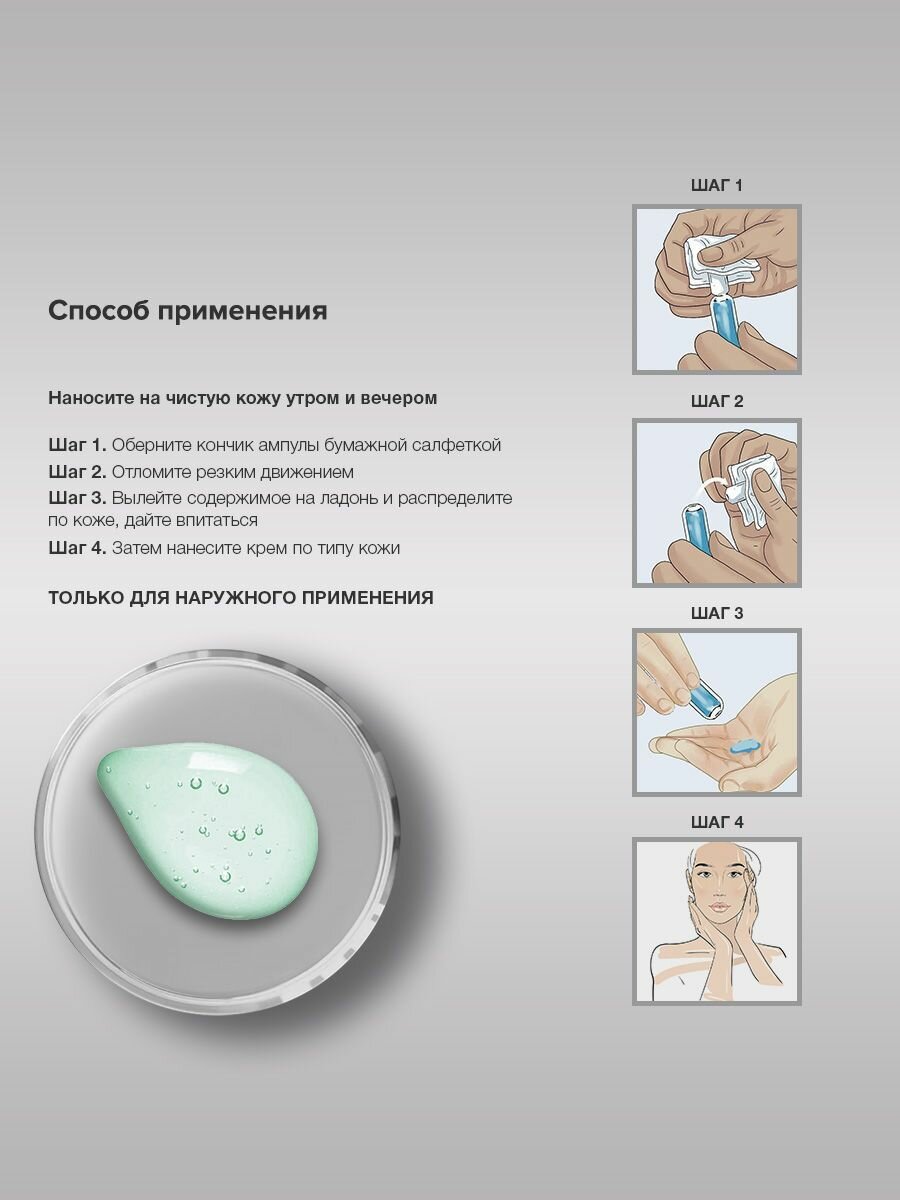 Способ применения

Наносите на чистую кожу утром и вечером

Шаг 1. Оберните кончик ампулы бумажной салфеткой
Шаг 2. Отломите резким движением
Шаг 3. Вылейте содержимое на ладонь и распределите по коже, дайте впитаться
Шаг 4. Затем нанесите крем по типу кожи

ТОЛЬКО ДЛЯ НАРУЖНОГО ПРИМЕНЕНИЯ

ШАГ 1

ШАГ 2

ШАГ 3

ШАГ 4