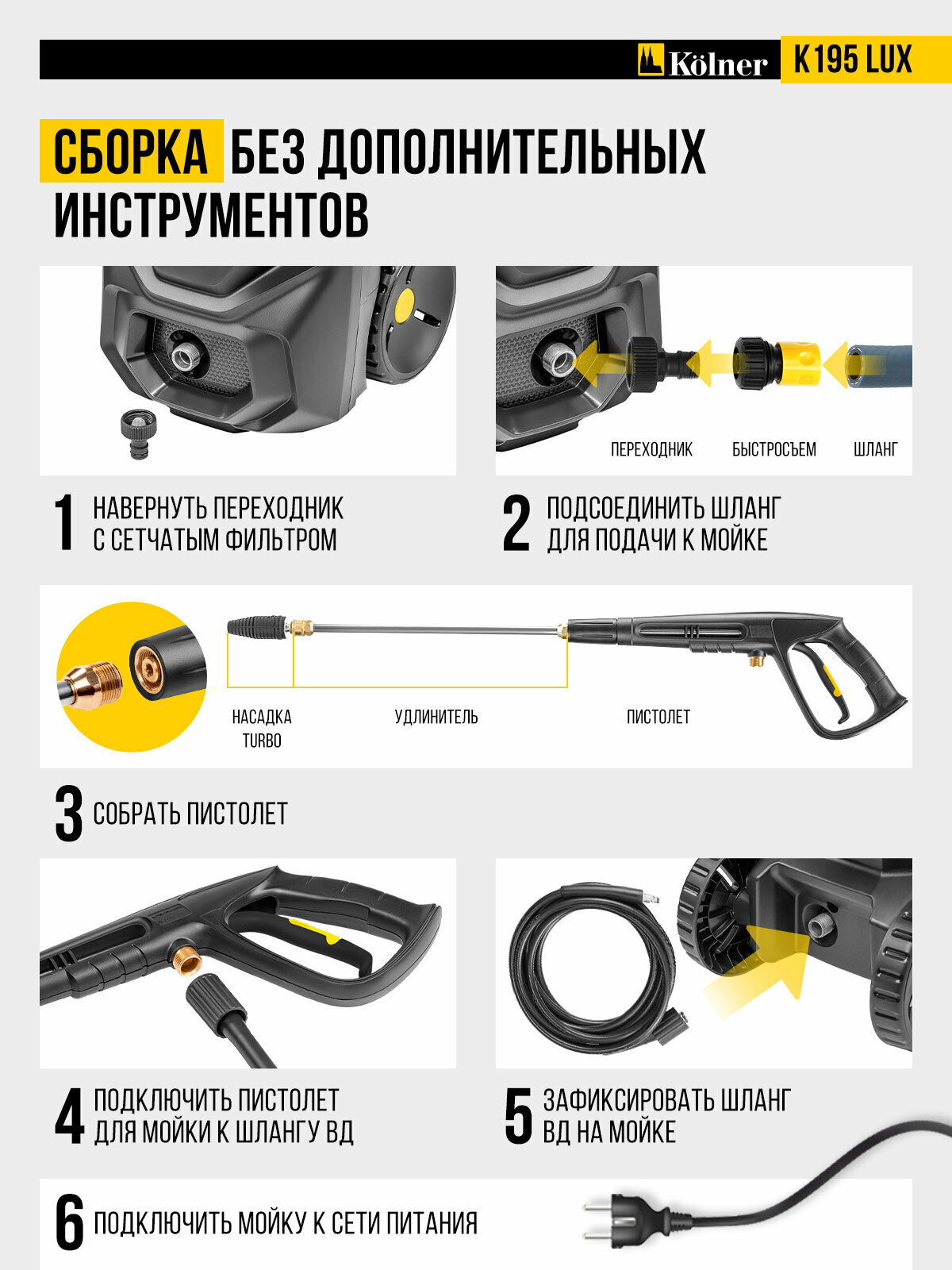 Kölner K195 LUX

СБОРКА БЕЗ ДОПОЛНИТЕЛЬНЫХ ИНСТРУМЕНТОВ

ПЕРЕХОДНИК БЫСТРОСЪЕМ ШЛАНГ

1 НАВЕРНУТЬ ПЕРЕХОДНИК С СЕТЧАТЫМ ФИЛЬТРОМ

2 ПОДСОЕДИНИТЬ ШЛАНГ ДЛЯ ПОДАЧИ К МОЙКЕ

НАСАДКА TURBO УДЛИНИТЕЛЬ ПИСТОЛЕТ

3 СОБРАТЬ ПИСТОЛЕТ

4 ПОДКЛЮЧИТЬ ПИСТОЛЕТ ДЛЯ МОЙКИ К ШЛАНГУ ВД

5 ЗАФИКСИРОВАТЬ ШЛАНГ ВД НА МОЙКЕ

6 ПОДКЛЮЧИТЬ МОЙКУ К СЕТИ ПИТАНИЯ