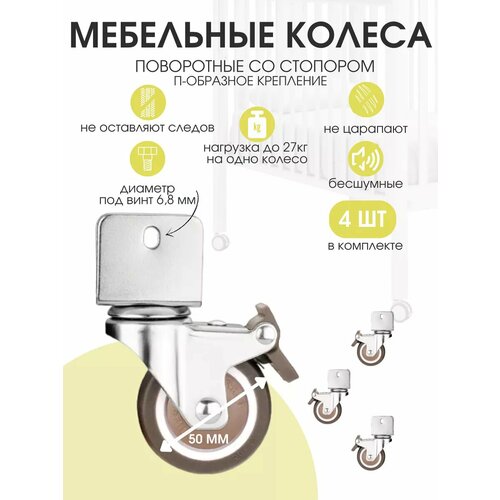 МЕБЕЛЬНЫЕ КОЛЕСА

ПОВОРОТНЫЕ СО СТОПОРОМ
П-ОБРАЗНОЕ КРЕПЛЕНИЕ

не оставляют следов

kg

нагрузка до 27кг на одно колесо

не царапают

диаметр под винт 6,8 мм

бесшумные

4 ШТ

в комплекте

50 ММ