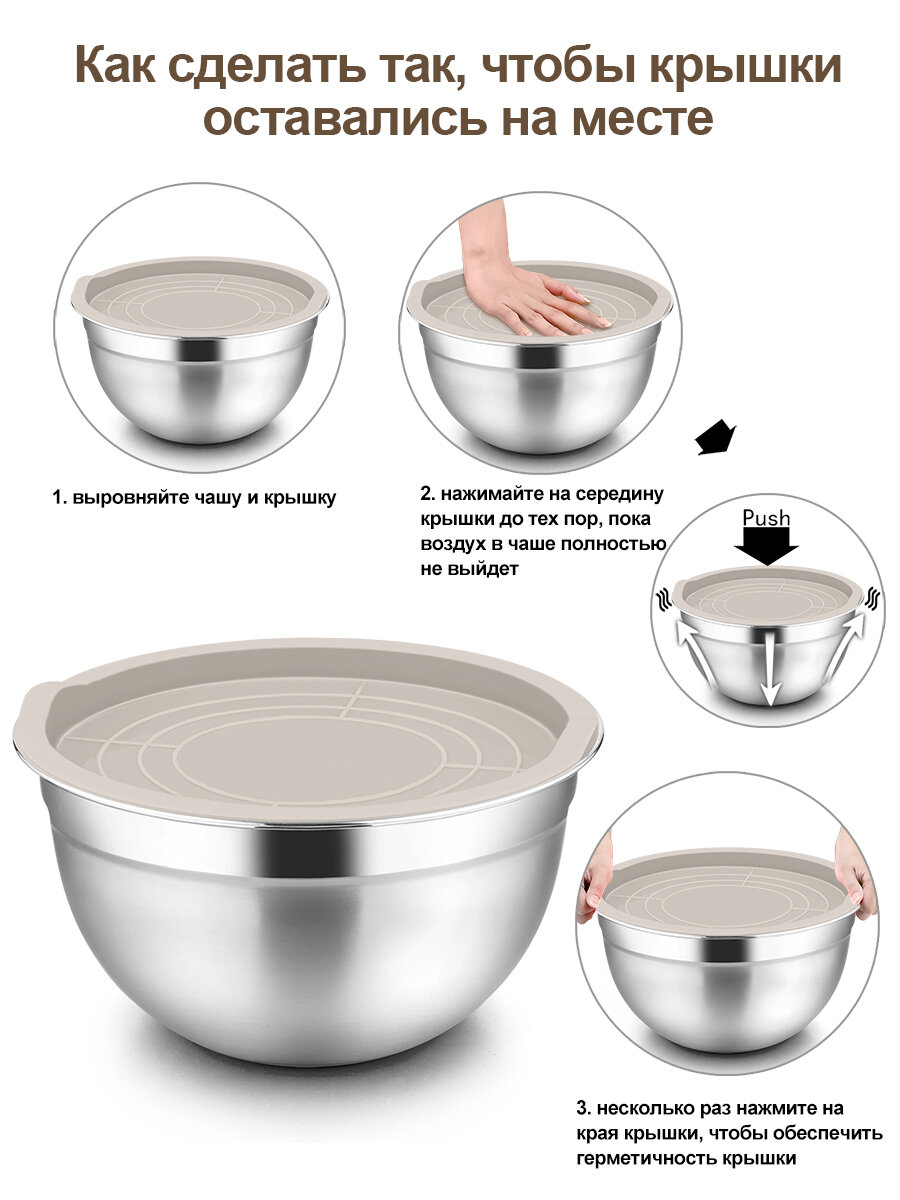 Как сделать так, чтобы крышки оставались на месте

1. выровняйте чашу и крышку

2. нажимайте на середину крышки до тех пор, пока воздух в чаше полностью не выйдет

Push

3. несколько раз нажмите на края крышки, чтобы обеспечить герметичность крышки