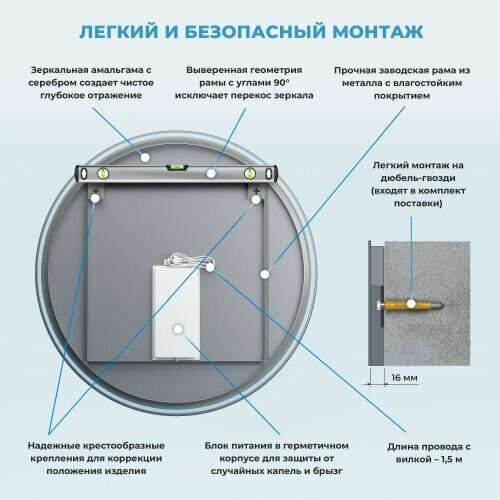 ЛЕГКИЙ И БЕЗОПАСНЫЙ МОНТАЖ

Зеркальная амальгама с серебром создает чистое глубокое отражение

Выверенная геометрия рамы с углами 90° исключает перекос зеркала

Прочная заводская рама из металла с влагостойким покрытием

Легкий монтаж на дюбель-гвозди (входят в комплект поставки)

16 мм

Надежные крестообразные крепления для коррекции положения изделия

Блок питания в герметичном корпусе для защиты от случайных капель и брызг

Длина провода с вилкой – 1,5 м