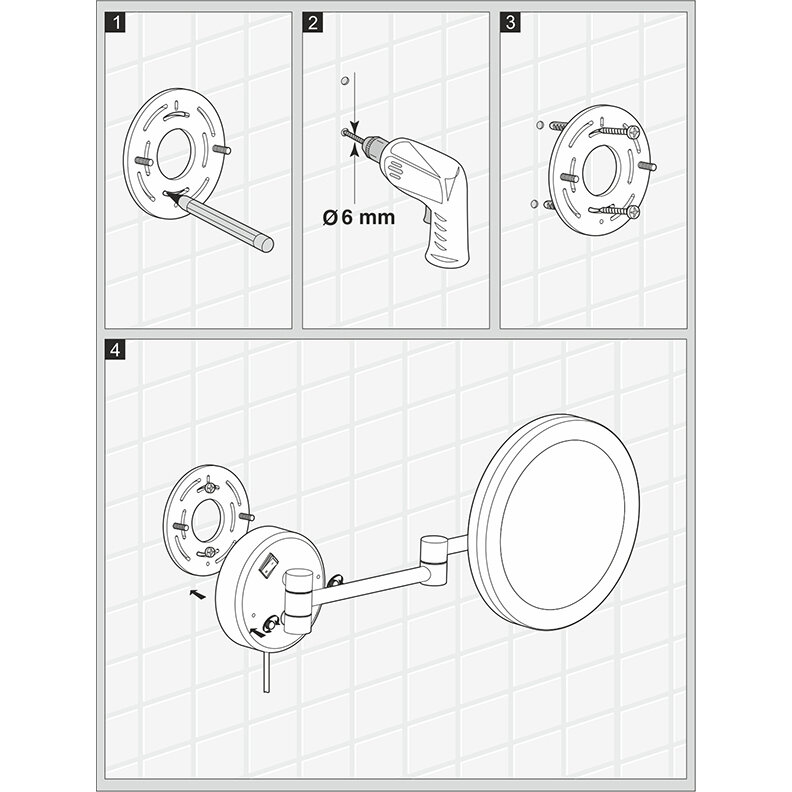 1

2

Ø 6 mm

3

4