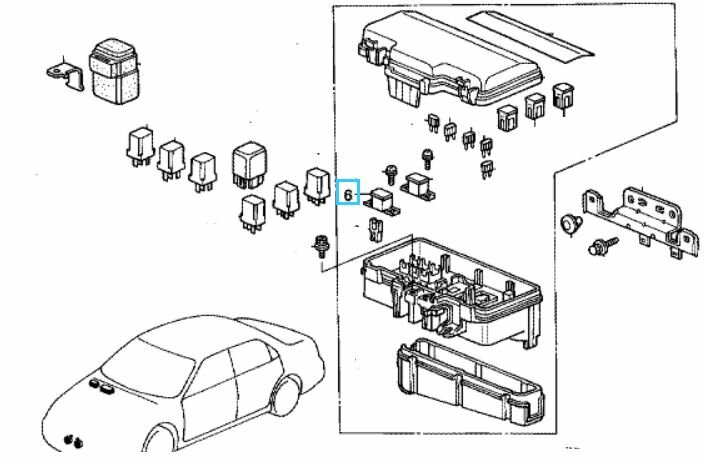 6