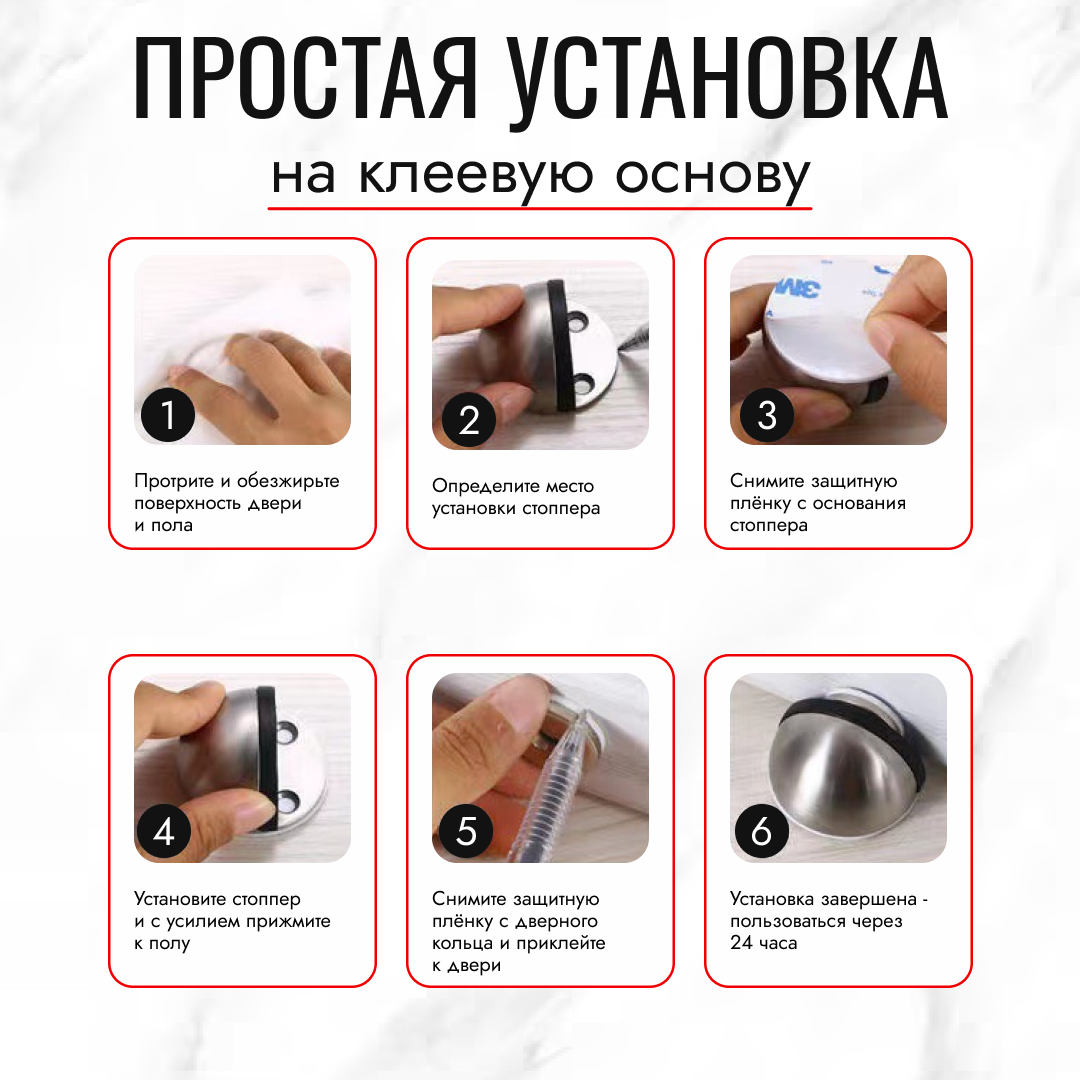 ПРОСТАЯ УСТАНОВКА

на клеевую основу

1

Протрите и обезжирьте поверхность двери и пола

2

Определите место установки стоппера

3M

3

Снимите защитную плёнку с основания стоппера

4

Установите стоппер и с усилием прижмите к полу

5

Снимите защитную плёнку с дверного кольца и приклейте к двери

6

Установка завершена - пользоваться через 24 часа