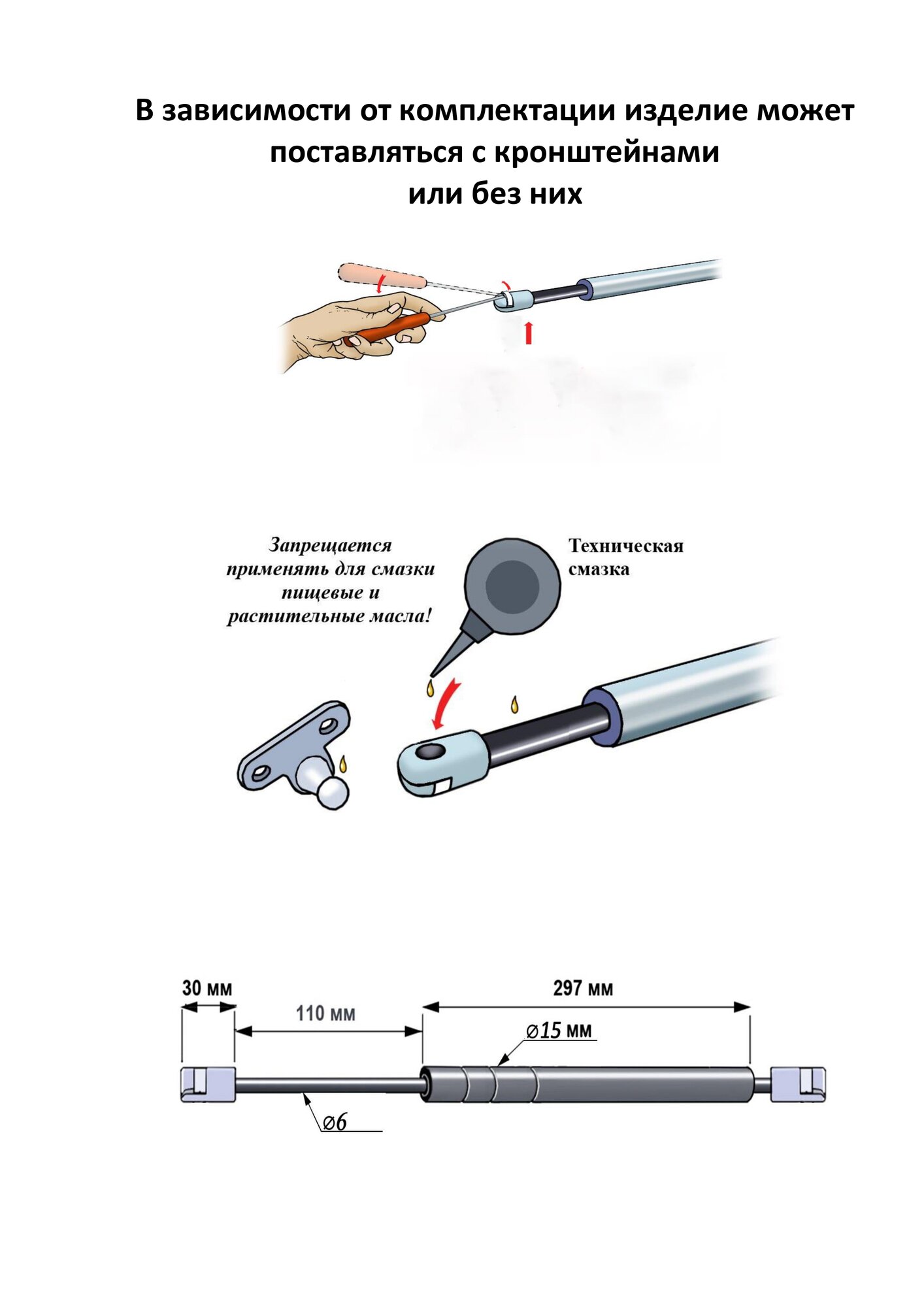 В зависимости от комплектации изделие может поставляться с кронштейнами или без них

Запрещается применять для смазки пищевые и растительные масла!

Техническая смазка

30 мм

110 мм

297 мм

⌀15 мм

⌀6