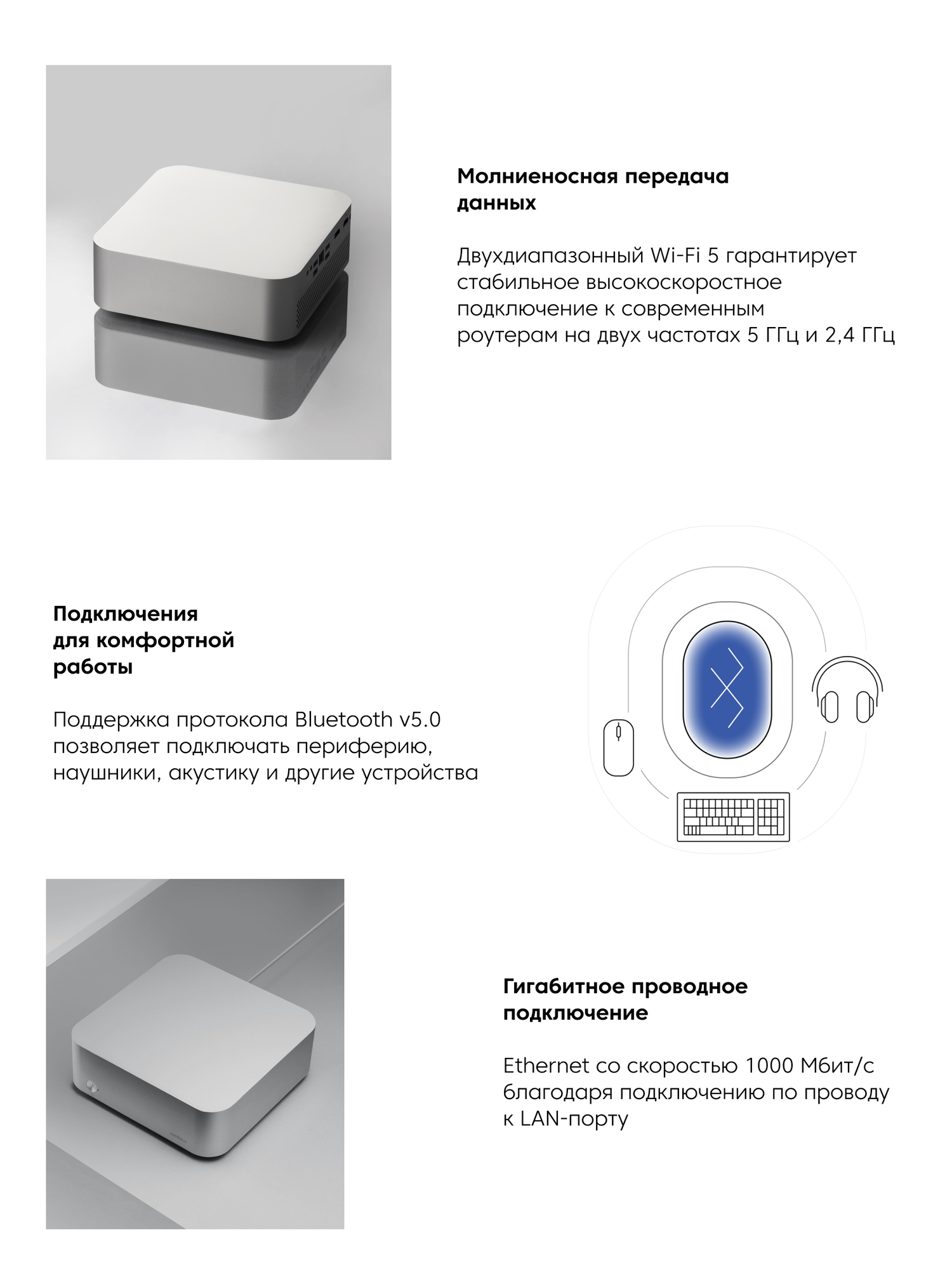 Молниеносная передача данных

Двухдиапазонный Wi-Fi 5 гарантирует стабильное высокоскоростное подключение к современным роутерам на двух частотах 5 ГГц и 2,4 ГГц

Подключения для комфортной работы

Поддержка протокола Bluetooth v5.0 позволяет подключать периферию, наушники, акустику и другие устройства

Гигабитное проводное подключение

Ethernet со скоростью 1000 Мбит/с благодаря подключению по проводу к LAN-порту