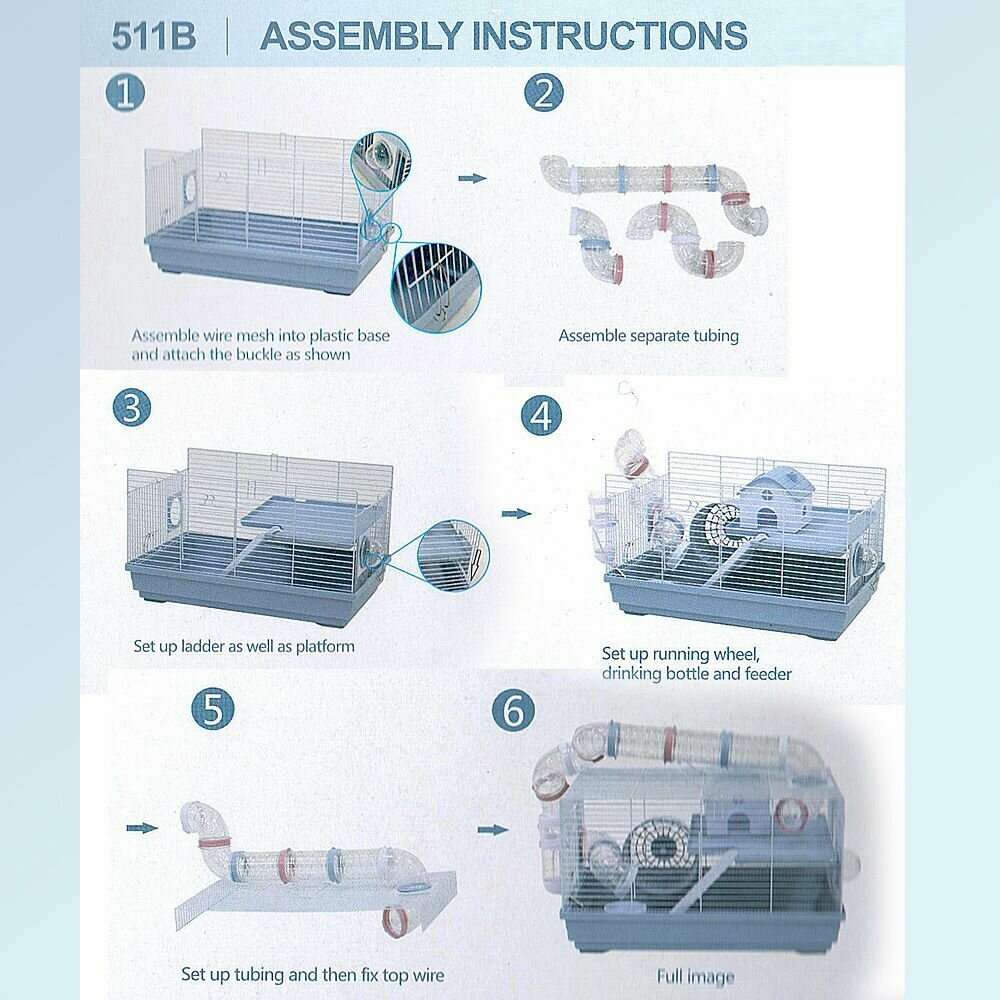 511B | ASSEMBLY INSTRUCTIONS

1

Assemble wire mesh into plastic base and attach the buckle as shown

2

Assemble separate tubing

3

Set up ladder as well as platform

4

Set up running wheel, drinking bottle and feeder

5

Set up tubing and then fix top wire

6

Full image