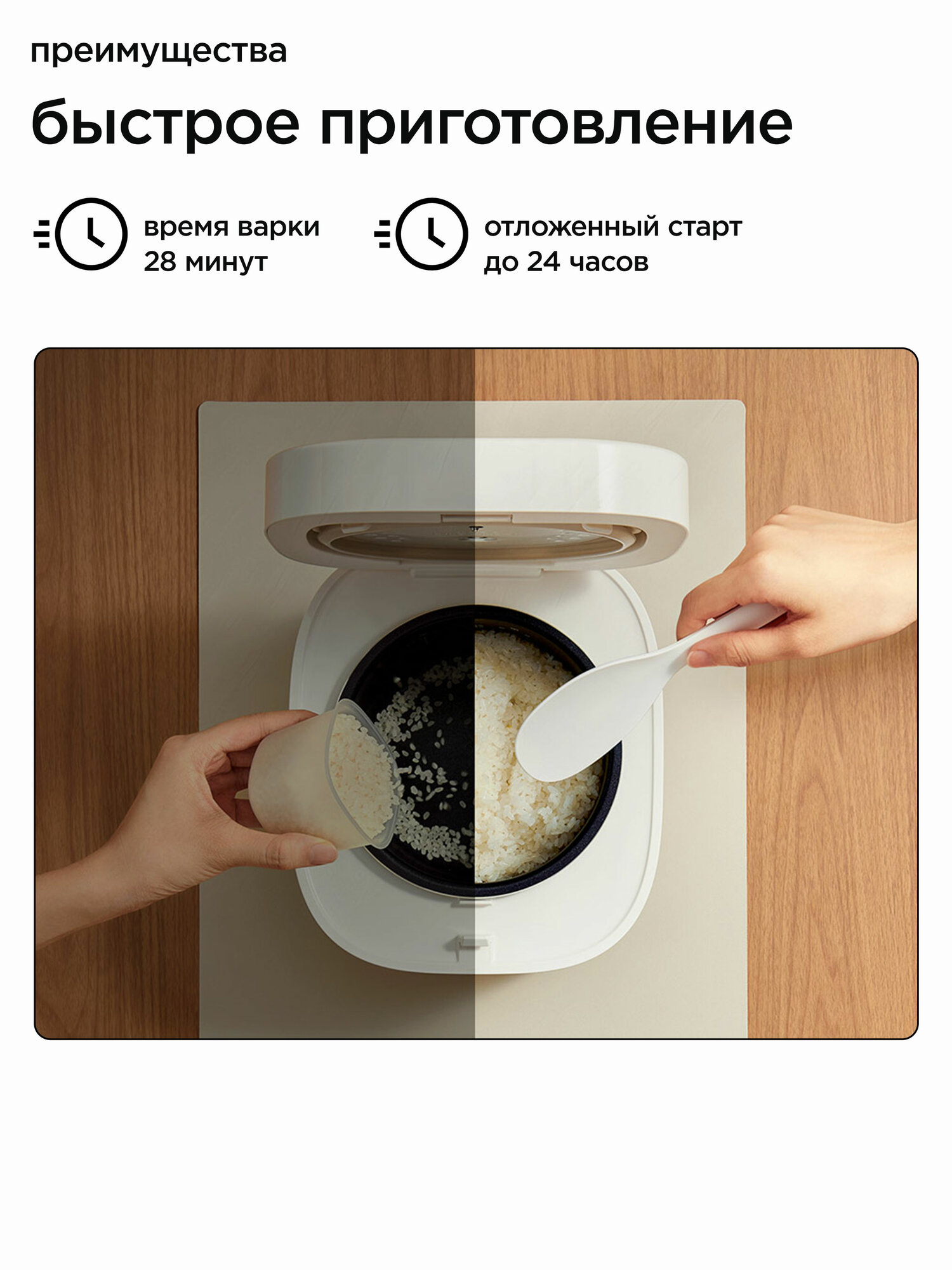 преимущества

быстрое приготовление

время варки
28 минут

отложенный старт
до 24 часов