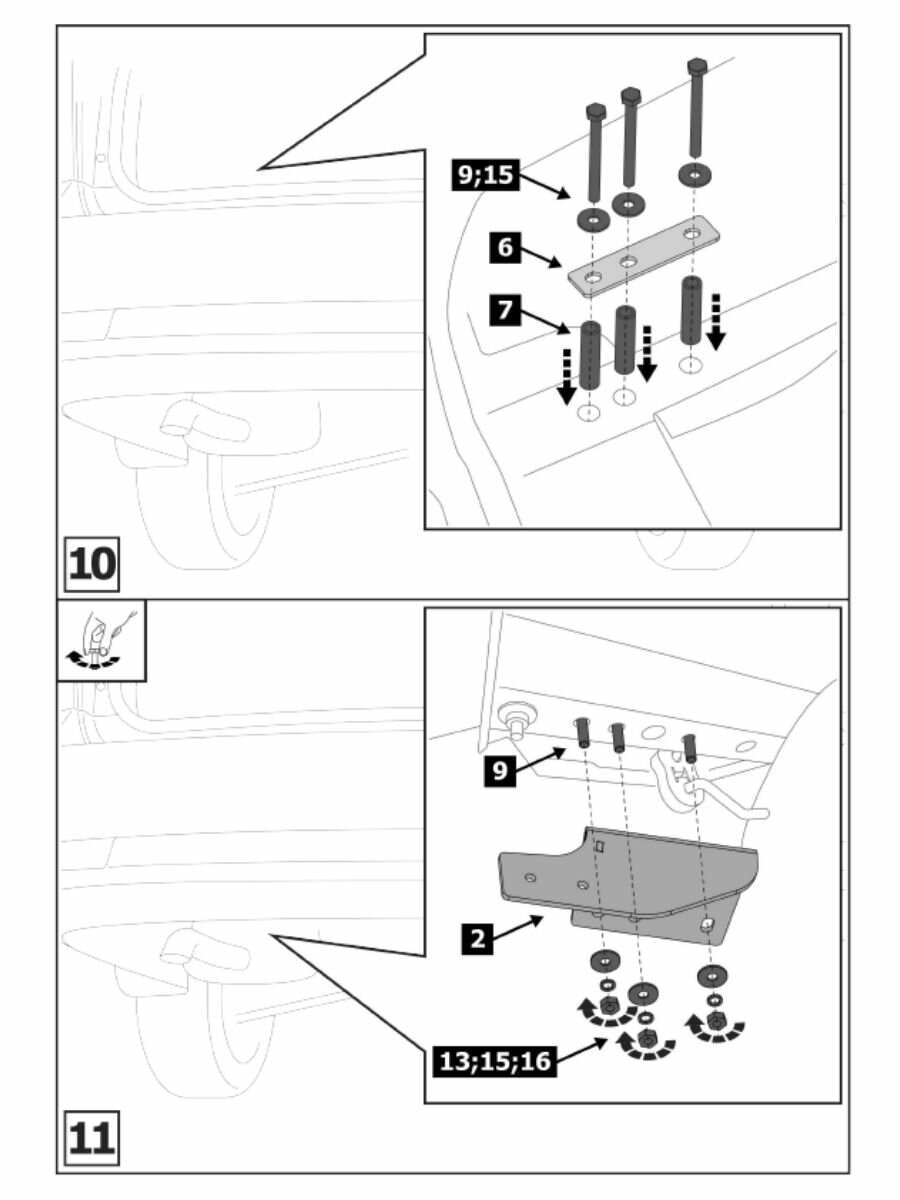 9;15
6
7
10
9
2
13;15;16
11