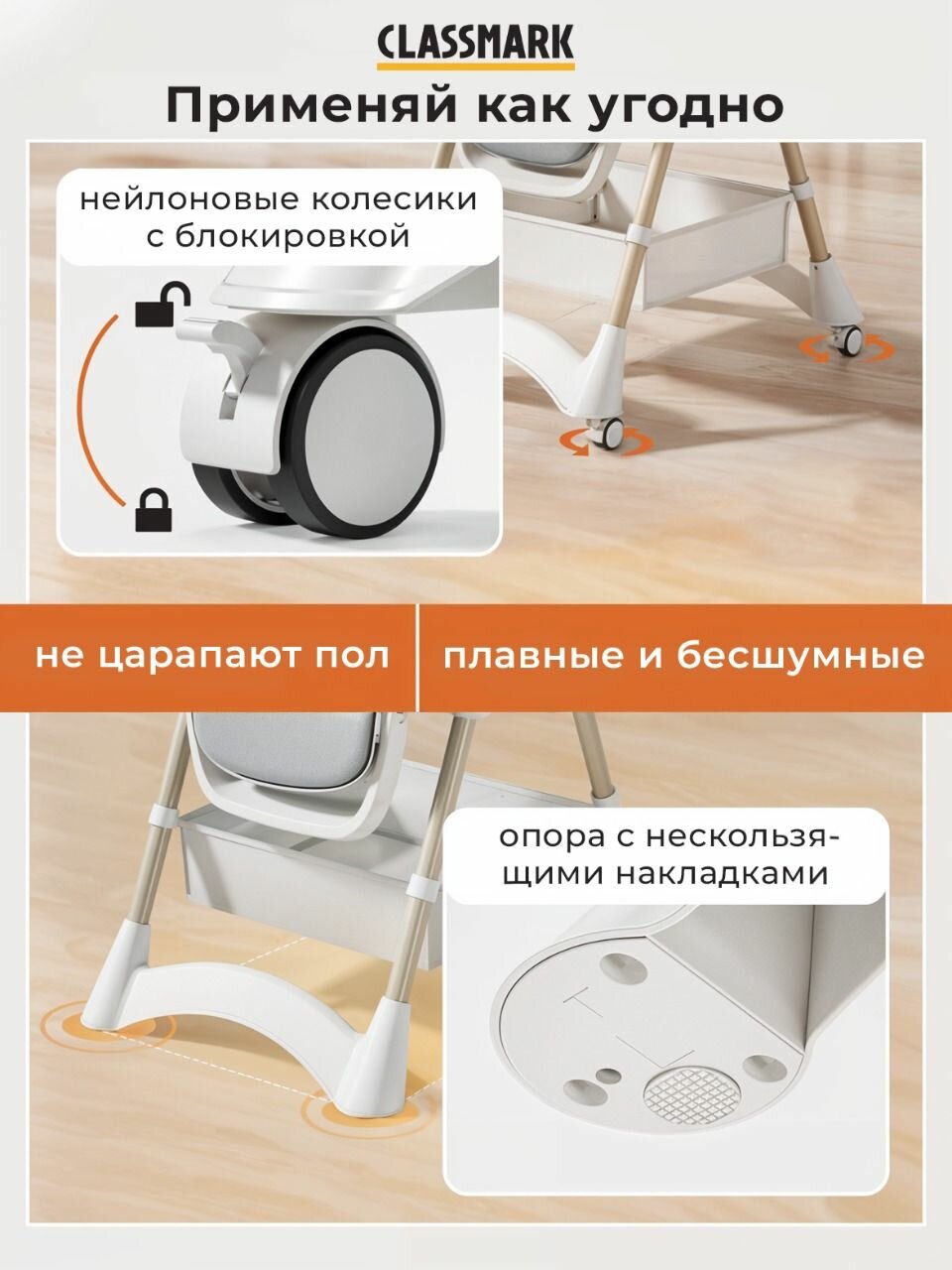 CLASSMARK

Применяй как угодно

нейлоновые колесики с блокировкой

не царапают пол

плавные и бесшумные

опора с нескользящими накладками