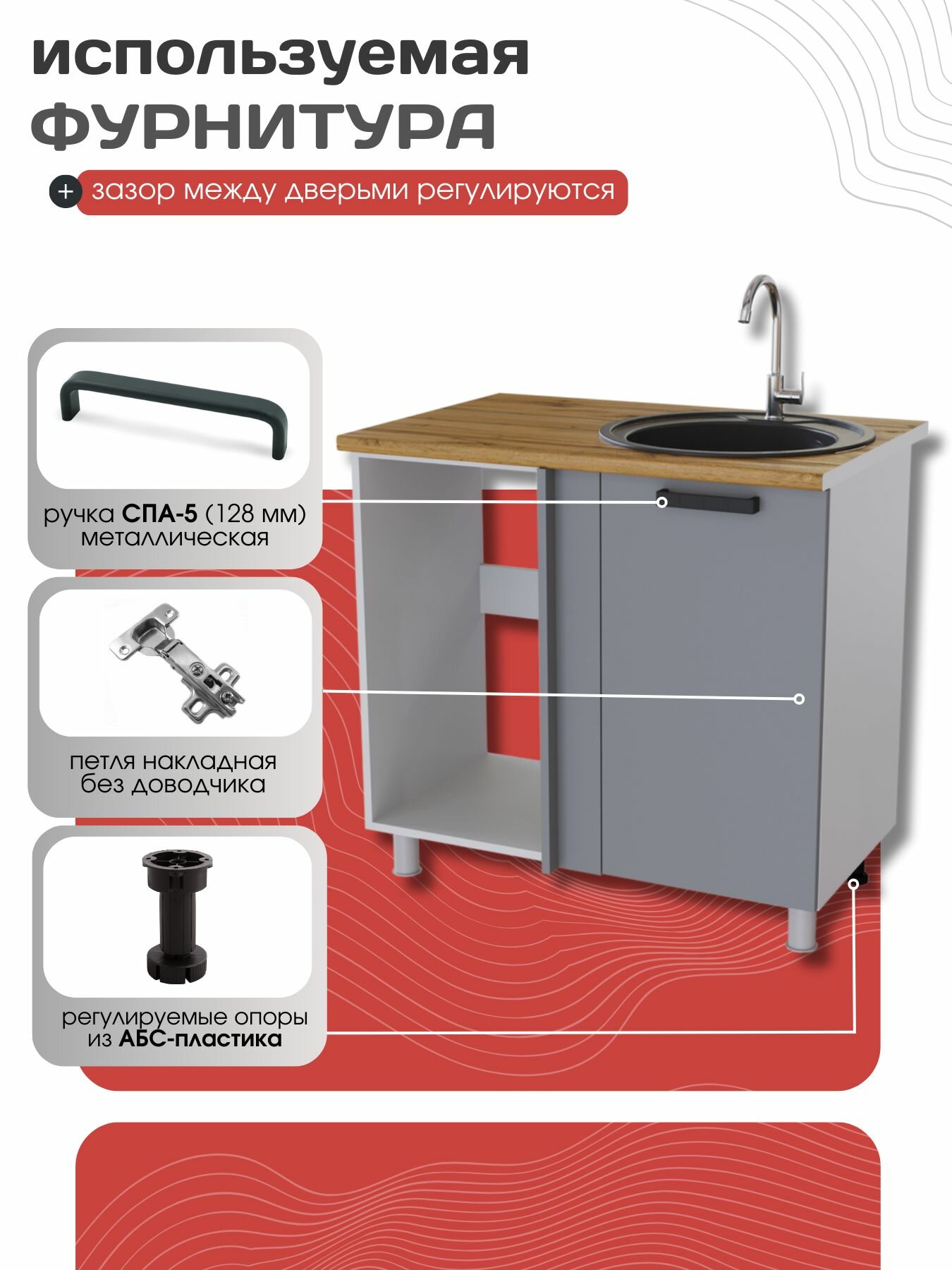 используемая
ФУРНИТУРА

+ зазор между дверьми регулируются

ручка СПА-5 (128 мм) металлическая

петля накладная без доводчика

регулируемые опоры из АБС-пластика