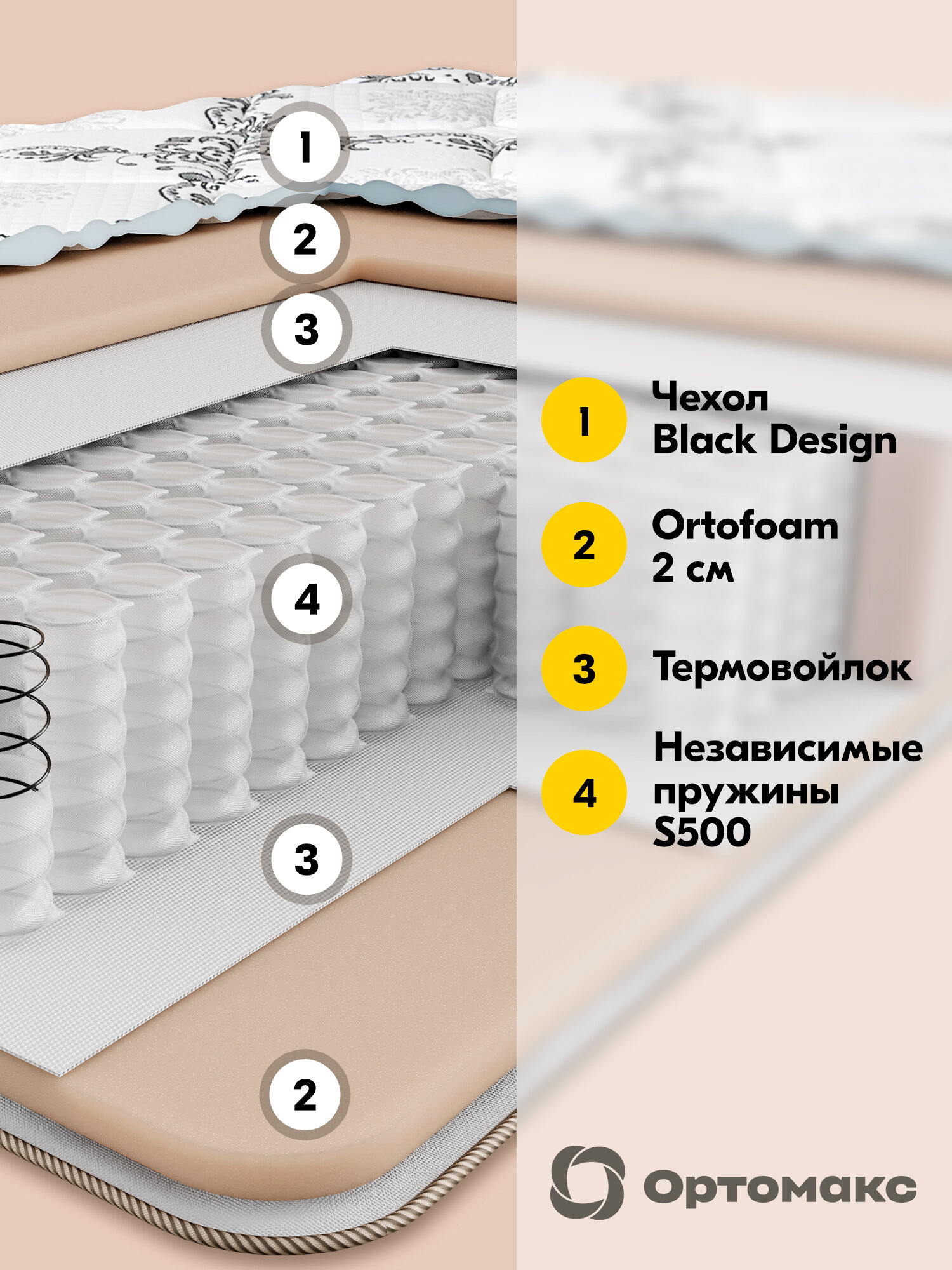 1
2
3
4
3
2

1 Чехол Black Design

2 Ortofoam 2 см

3 Термовойлок

4 Независимые пружины S500

Ортомакс