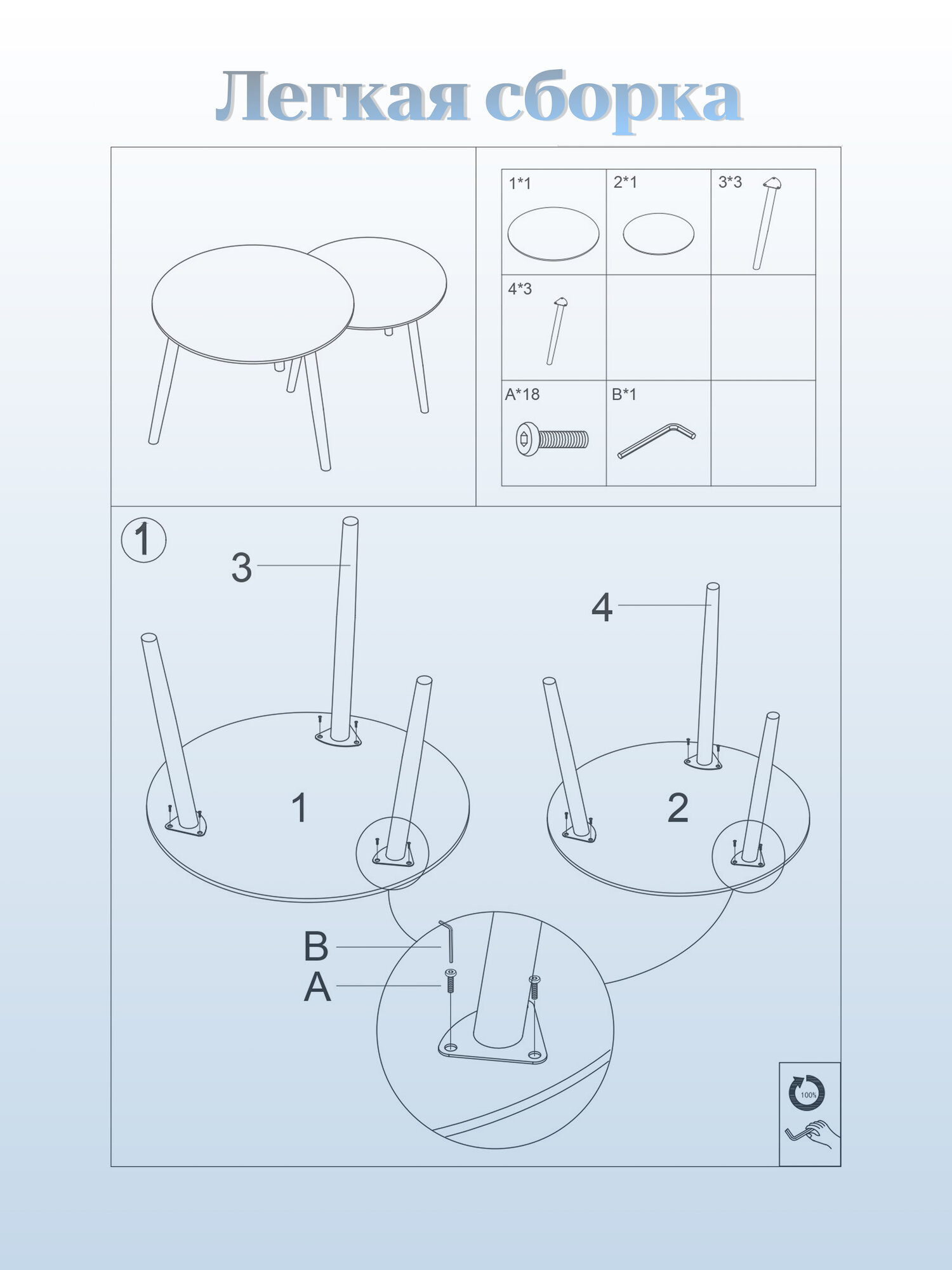 Легкая сборка

| 1*1 | 2*1 | 3*3 |
|---|---|---|
| 4*3 | | |
| A*18 | B*1 | |

1

3

4

1

2

B

A

100%