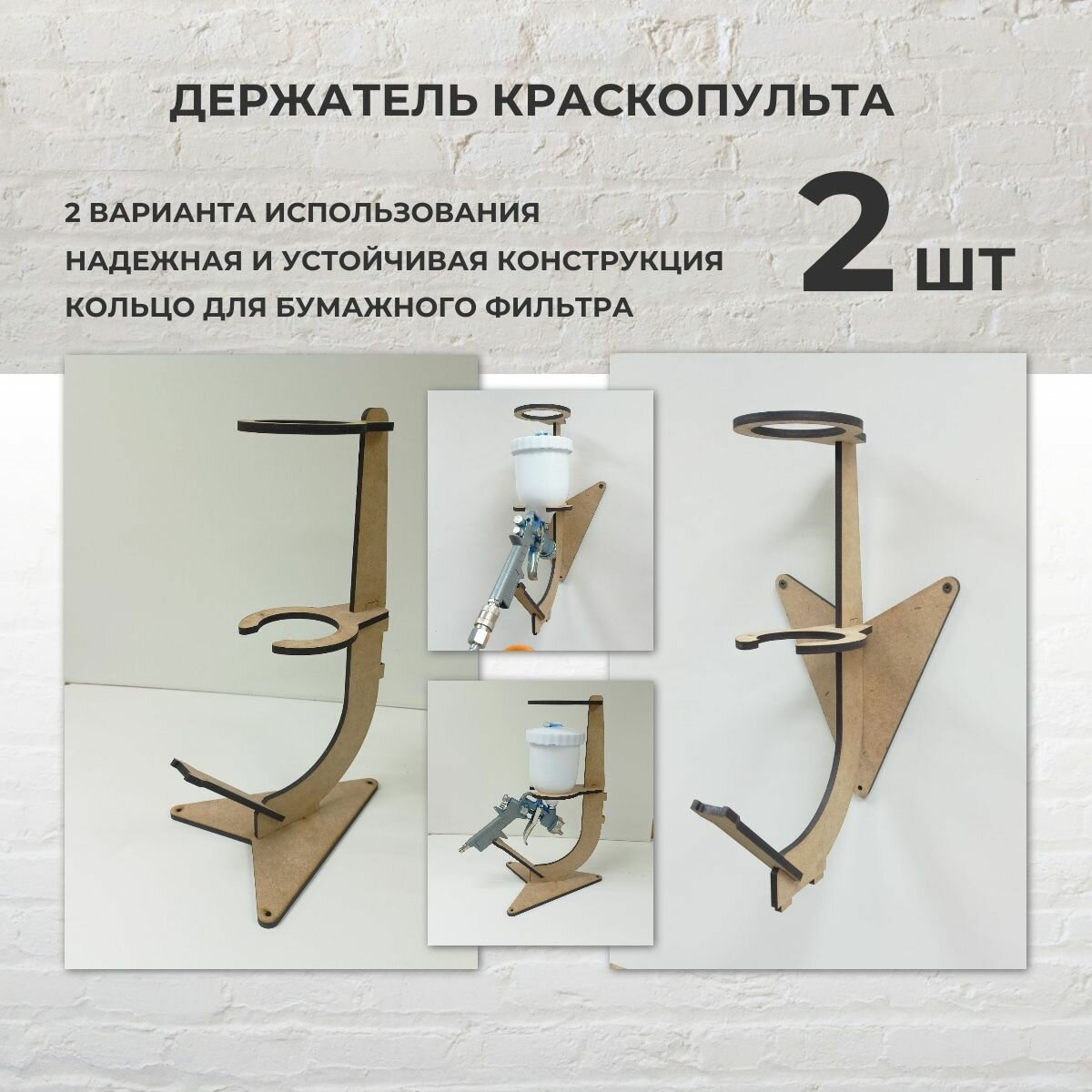 ДЕРЖАТЕЛЬ КРАСКОПУЛЬТА

2 ВАРИАНТА ИСПОЛЬЗОВАНИЯ
НАДЕЖНАЯ И УСТОЙЧИВАЯ КОНСТРУКЦИЯ
КОЛЬЦО ДЛЯ БУМАЖНОГО ФИЛЬТРА

2 ШТ