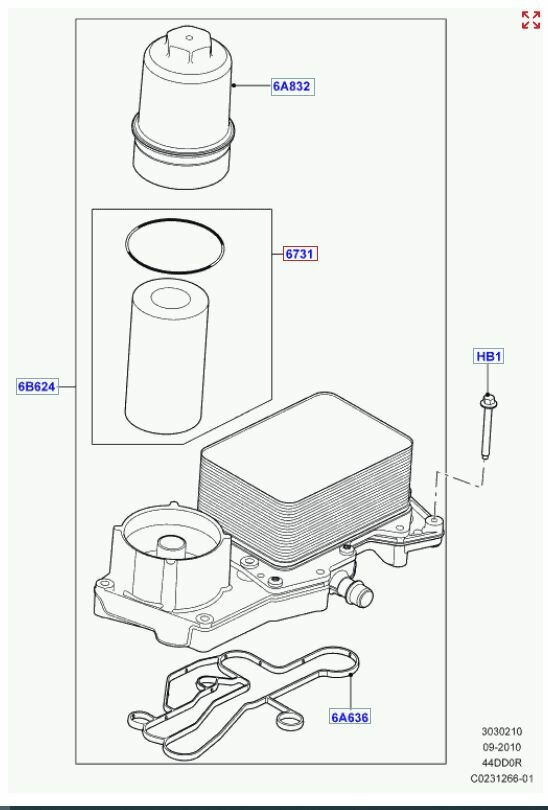 6A832

6731

6B624

HB1

6A636

3030210
09-2010
44DD0R
C0231266-01