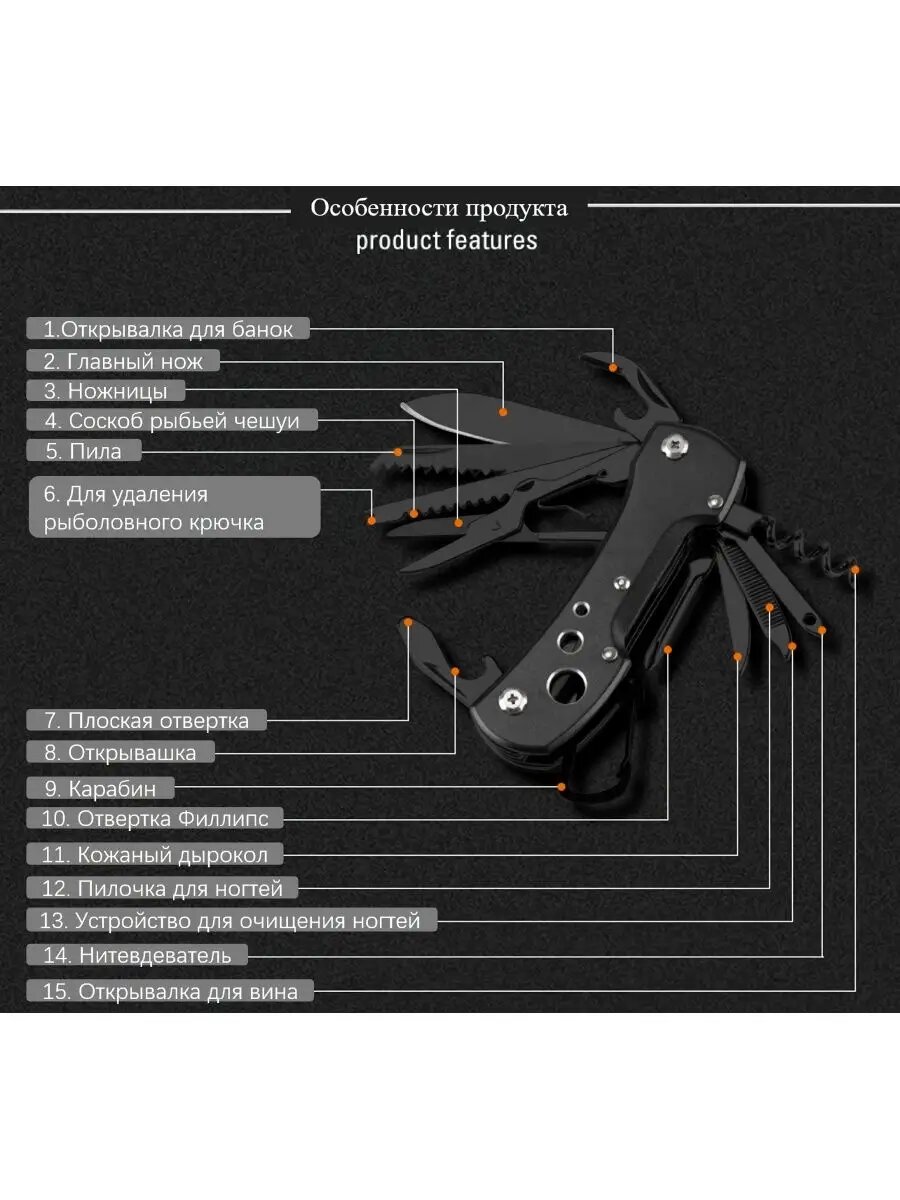 Особенности продукта
product features

1.Открывалка для банок
2. Главный нож
3. Ножницы
4. Соскоб рыбьей чешуи
5. Пила
6. Для удаления рыболовного крючка
7. Плоская отвертка
8. Открывашка
9. Карабин
10. Отвертка Филлипс
11. Кожаный дырокол
12. Пилочка для ногтей
13. Устройство для очищения ногтей
14. Нитевдеватель
15. Открывалка для вина