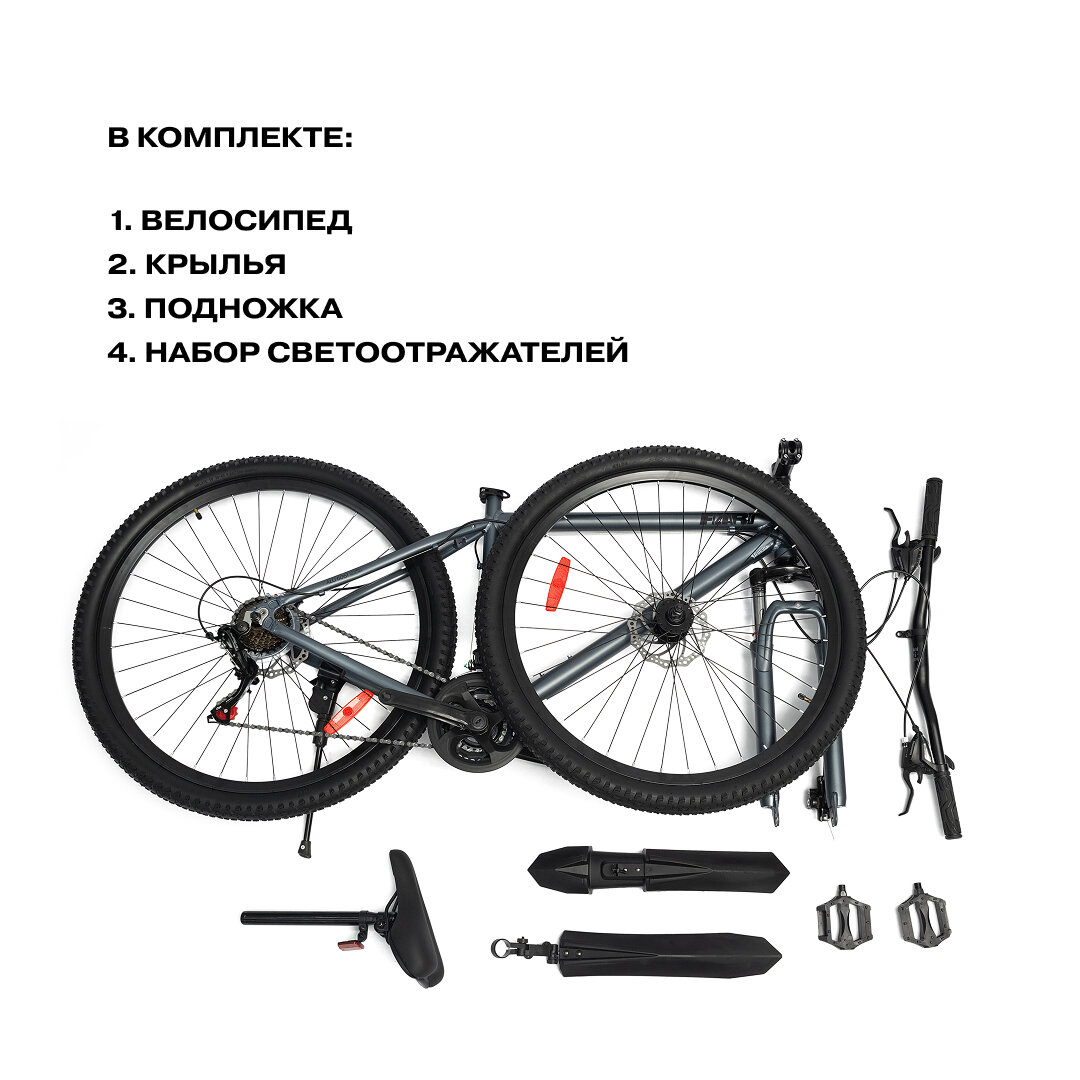 В КОМПЛЕКТЕ:

1. ВЕЛОСИПЕД
2. КРЫЛЬЯ
3. ПОДНОЖКА
4. НАБОР СВЕТООТРАЖАТЕЛЕЙ